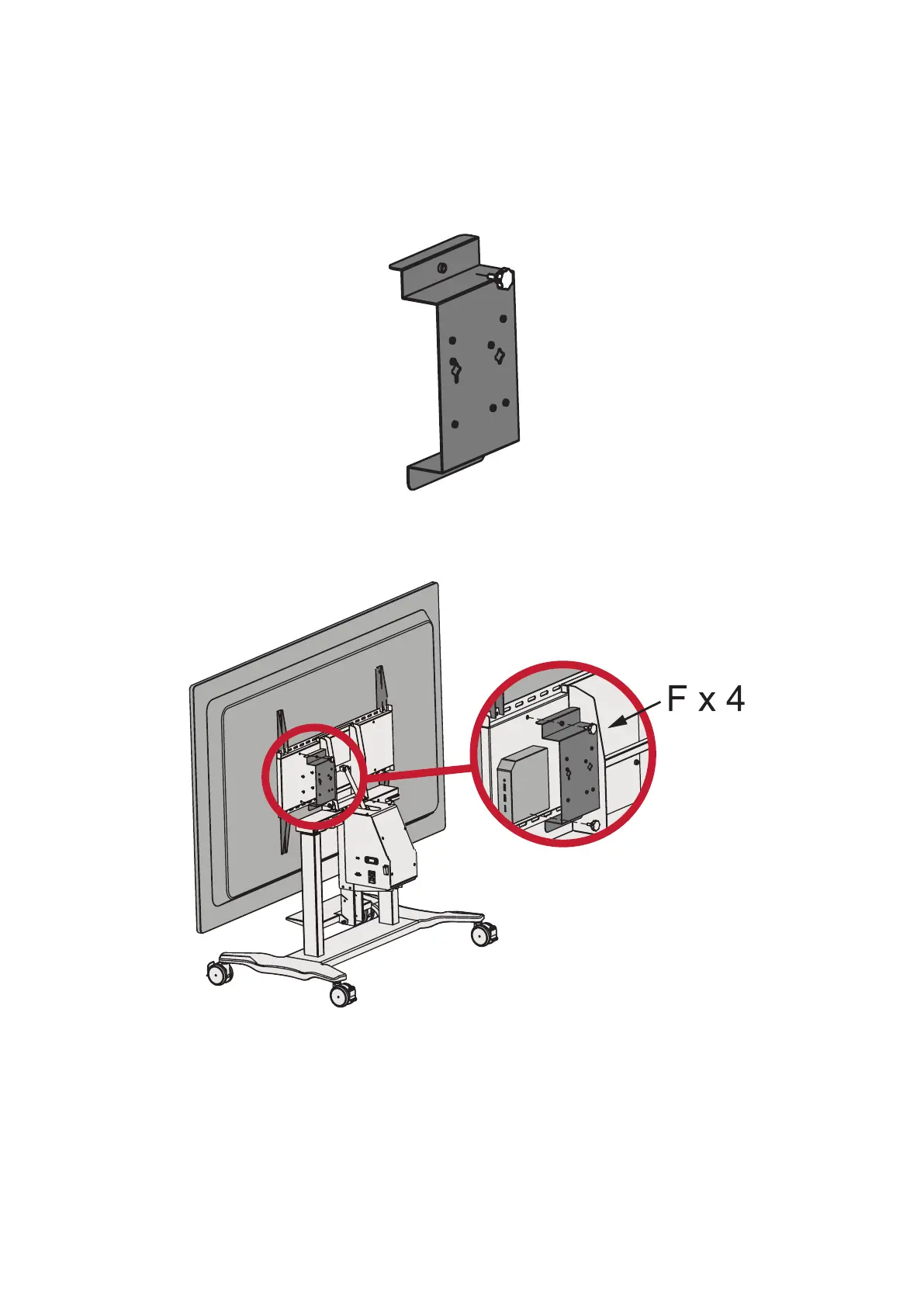 F x 4