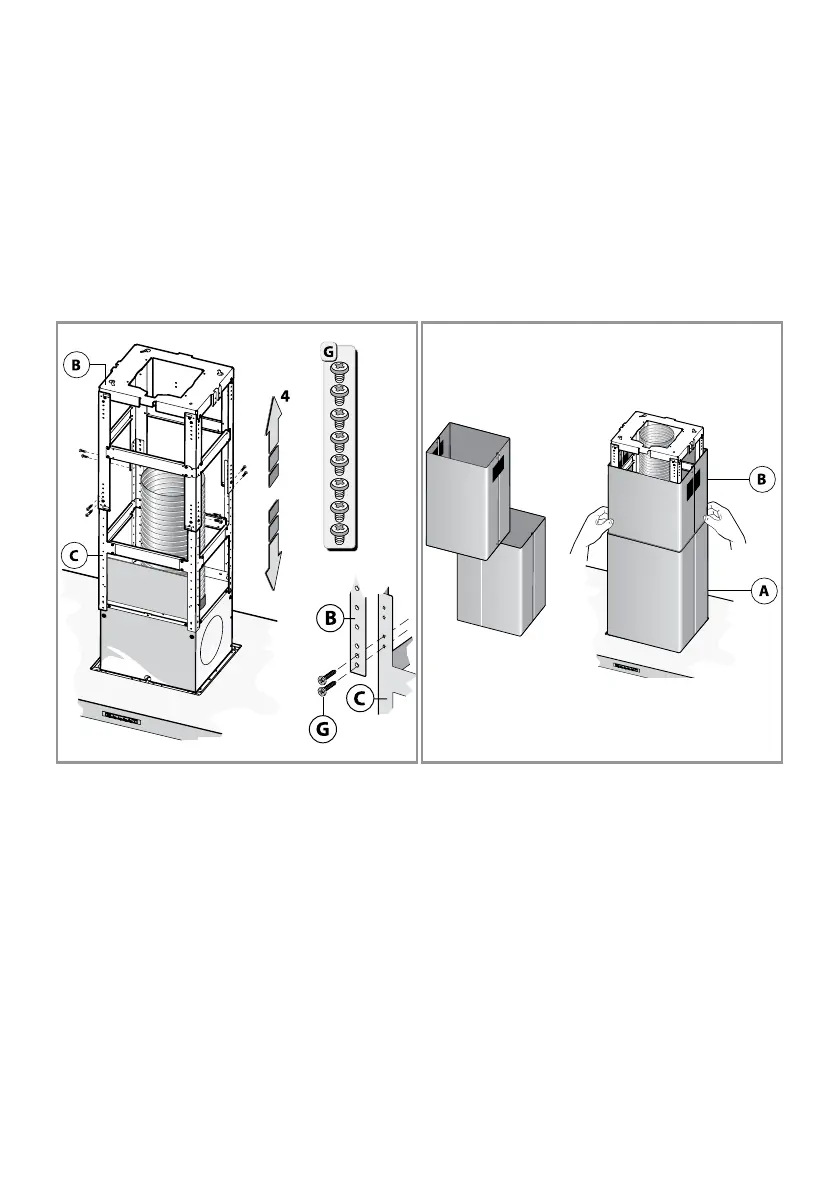 B
G
4
C
B
C
G
B
A