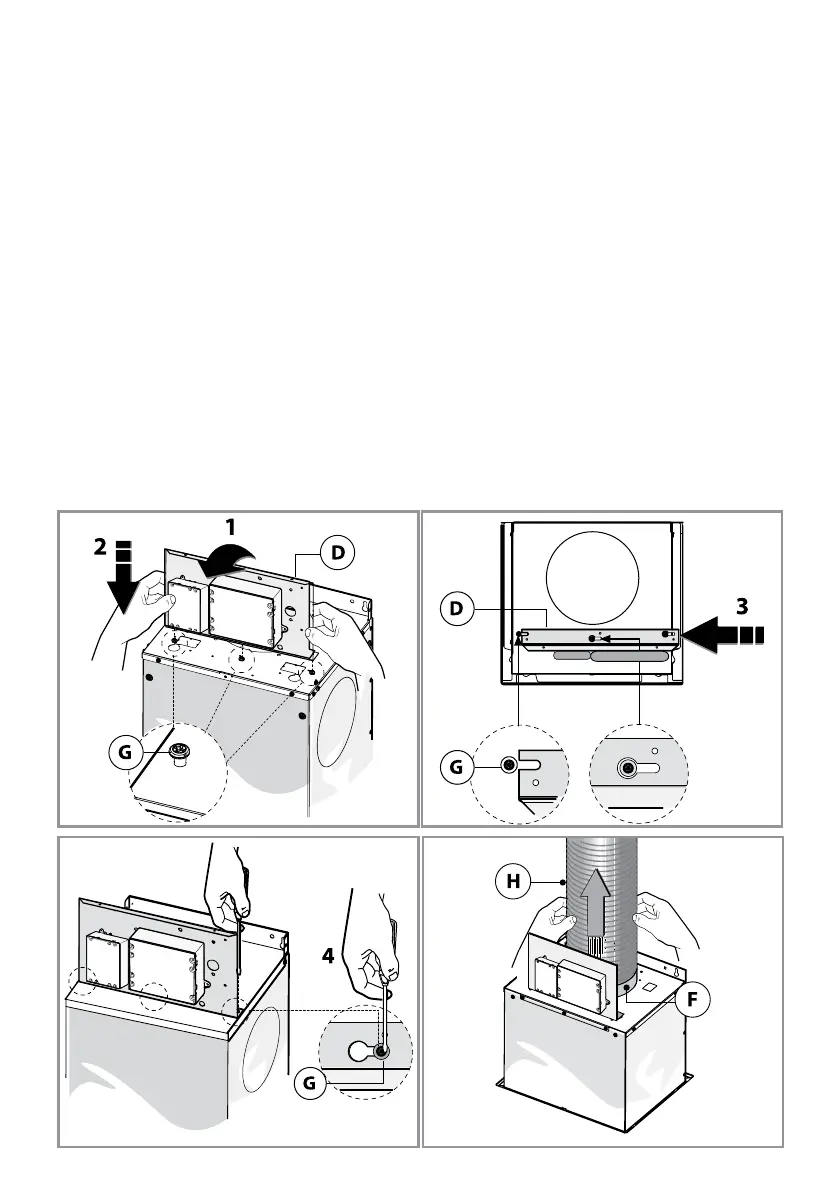 1
2
D
G

D
3
G

4
G

H
F