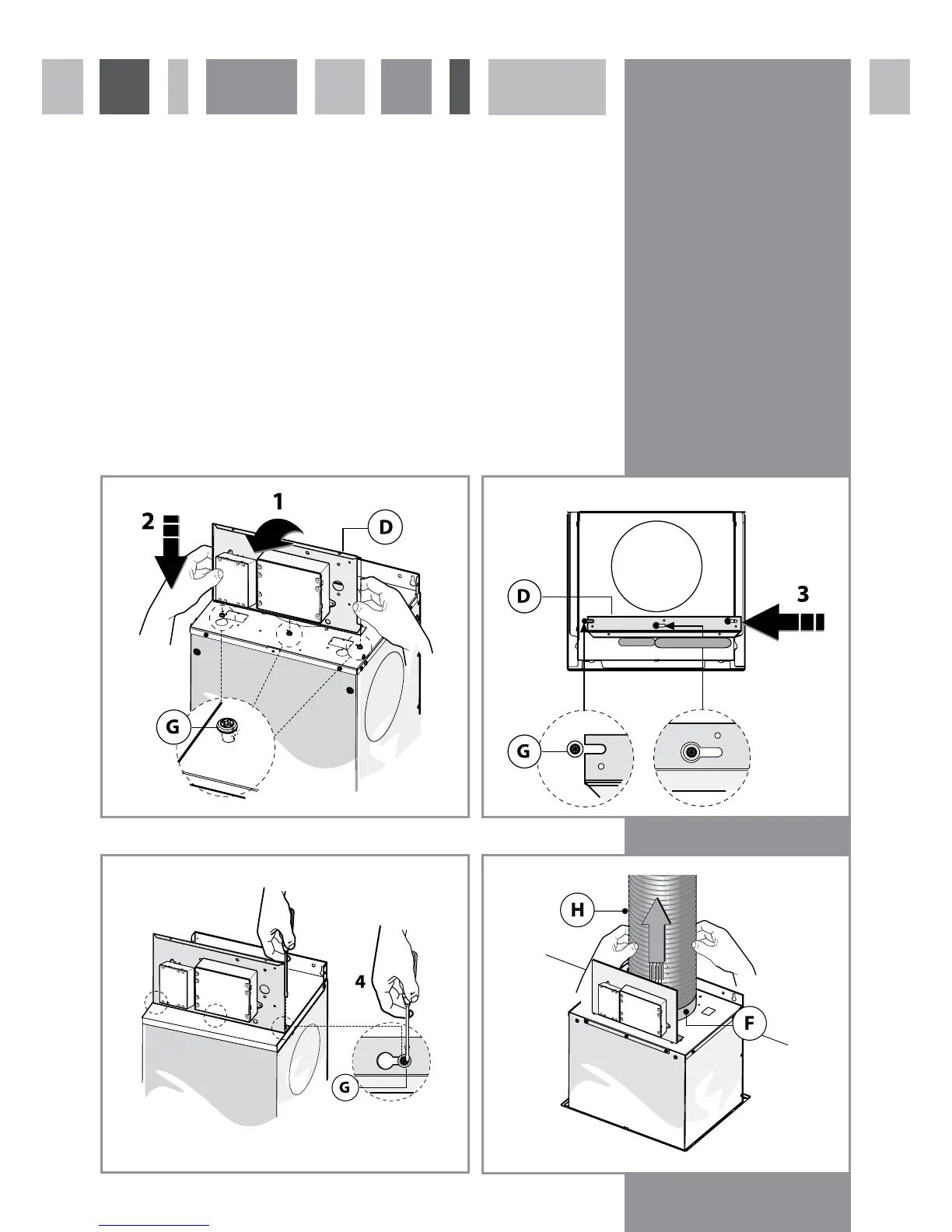 1
2
D
G

D
3
G

4
G

H
F