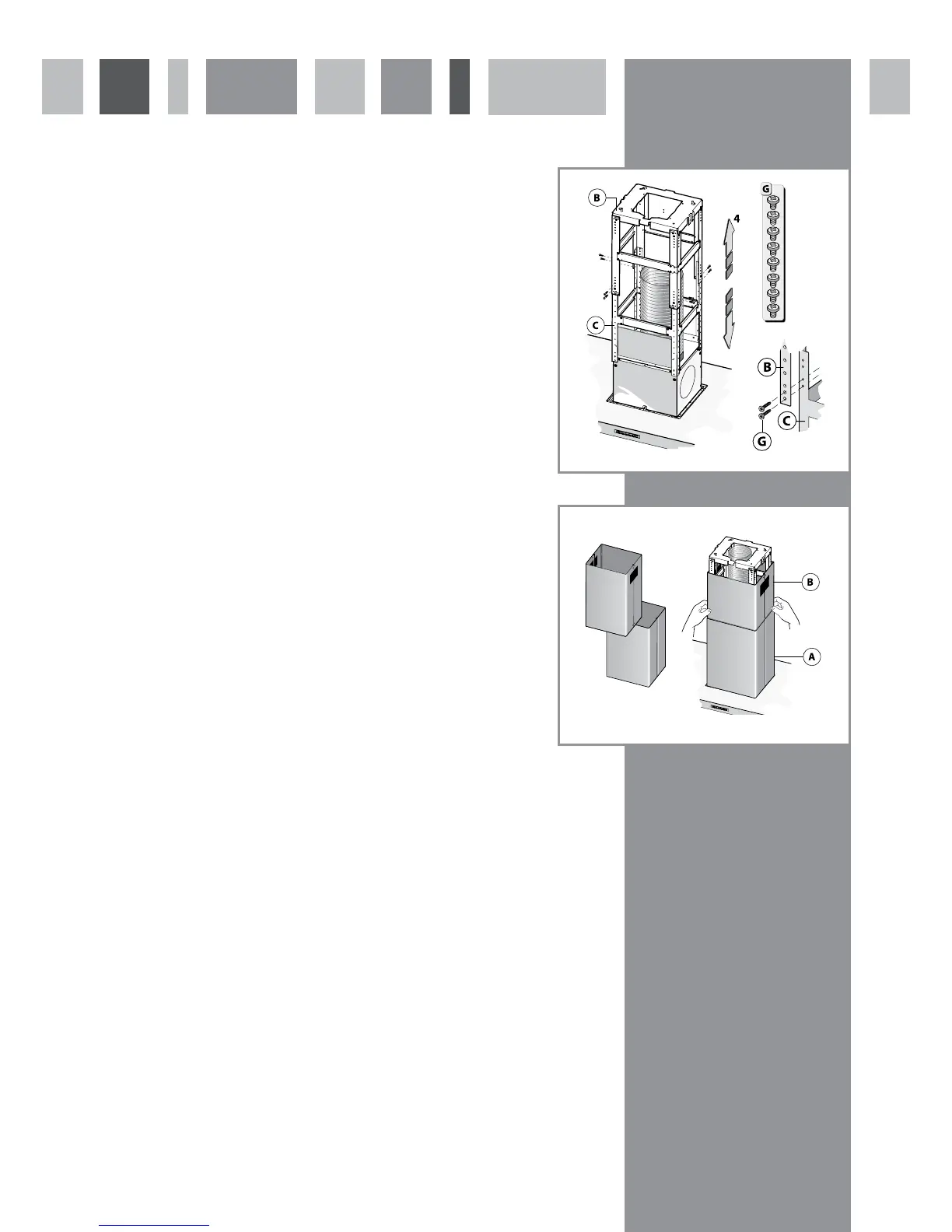 B

4

G

C

B

C

G

B

A