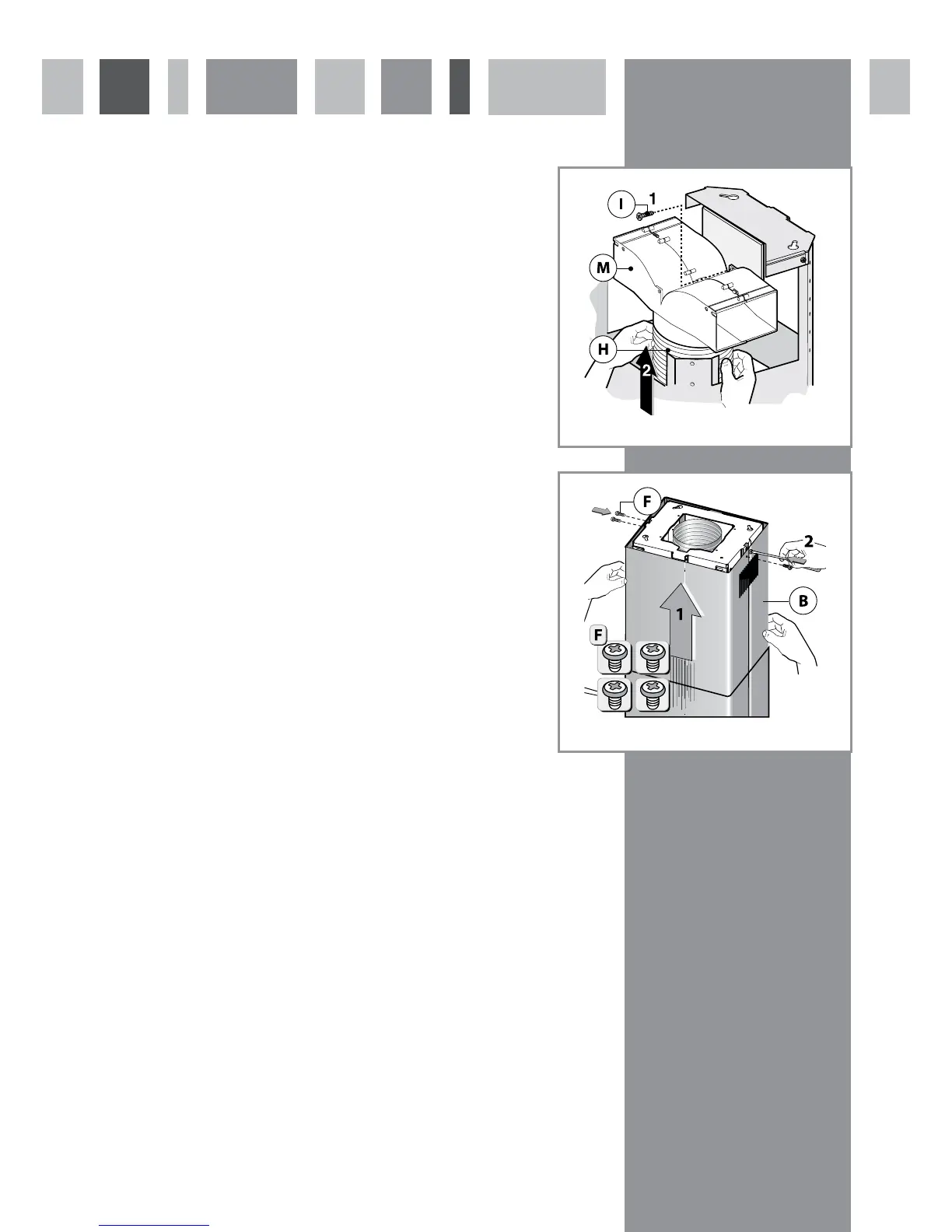 I
1
M
H
2

F
2
B
1
F