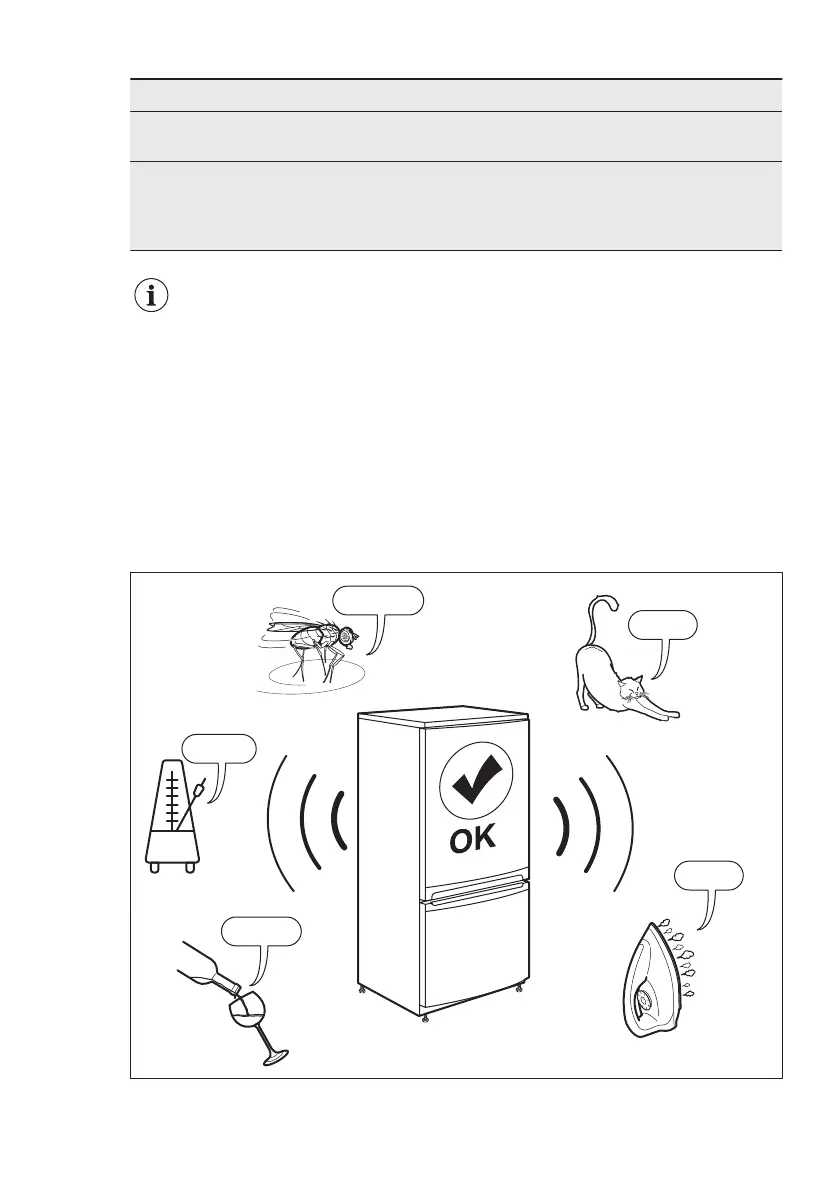 OK