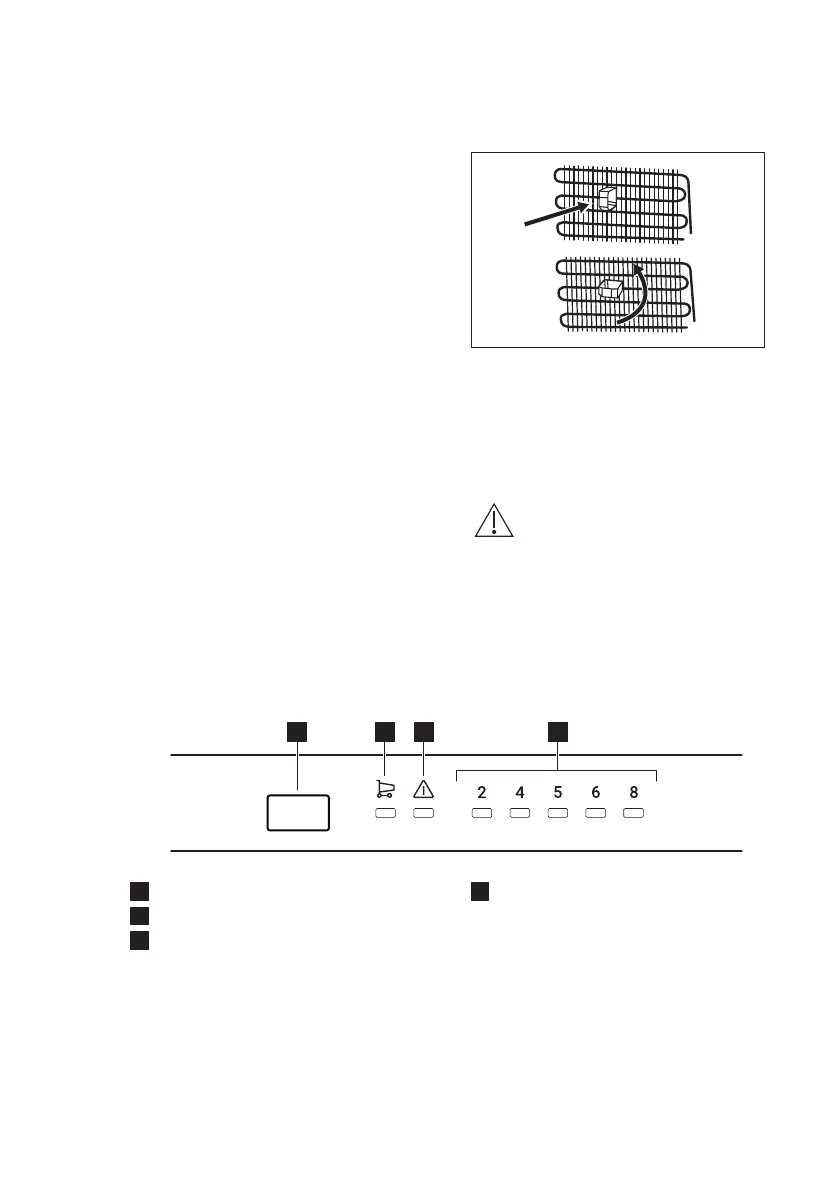 2 4 5 6 8