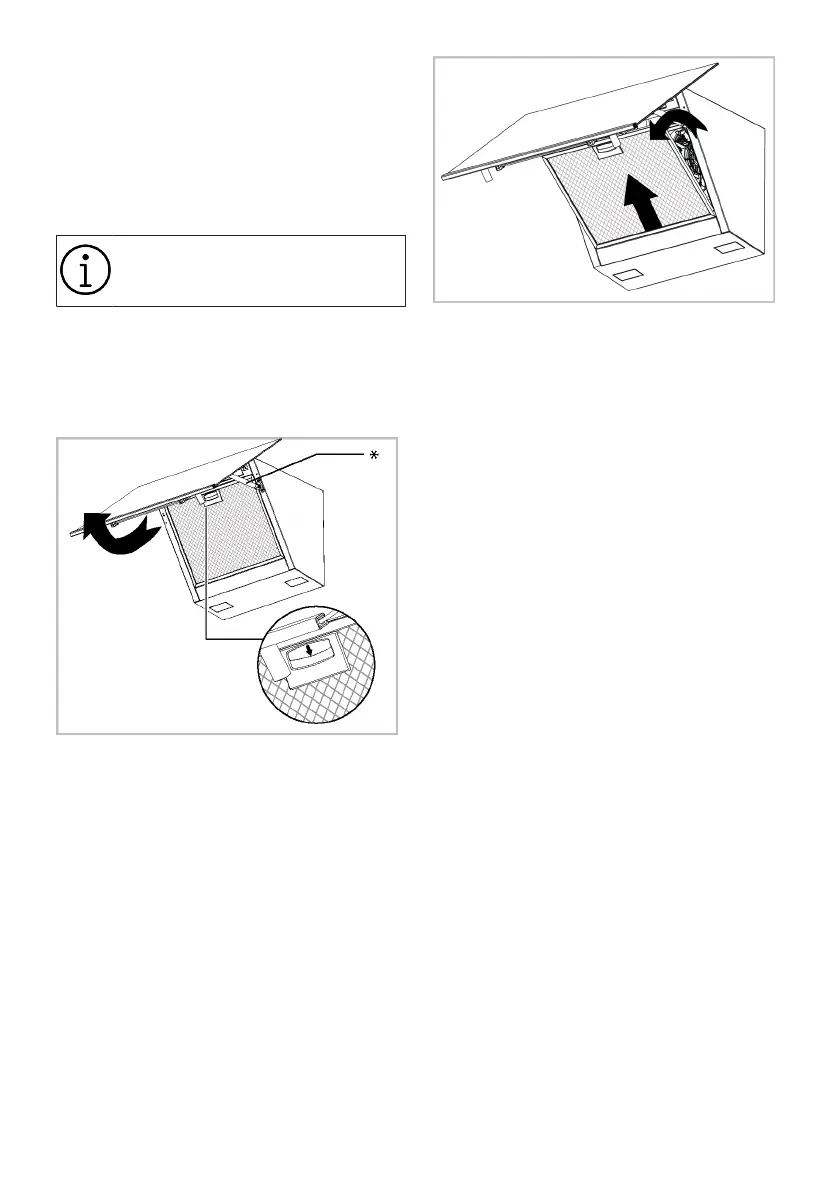 *