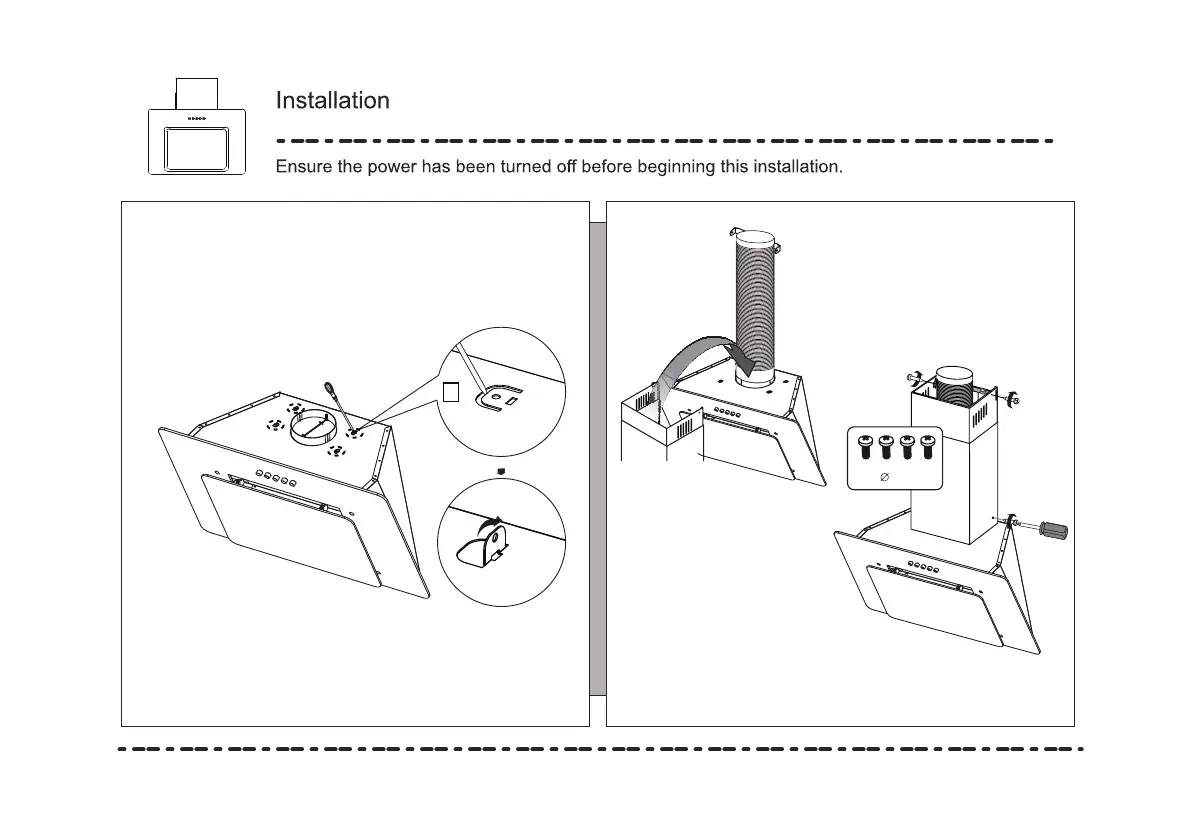 Installation

Ensure the power has been turned off before beginning this installation.

∅