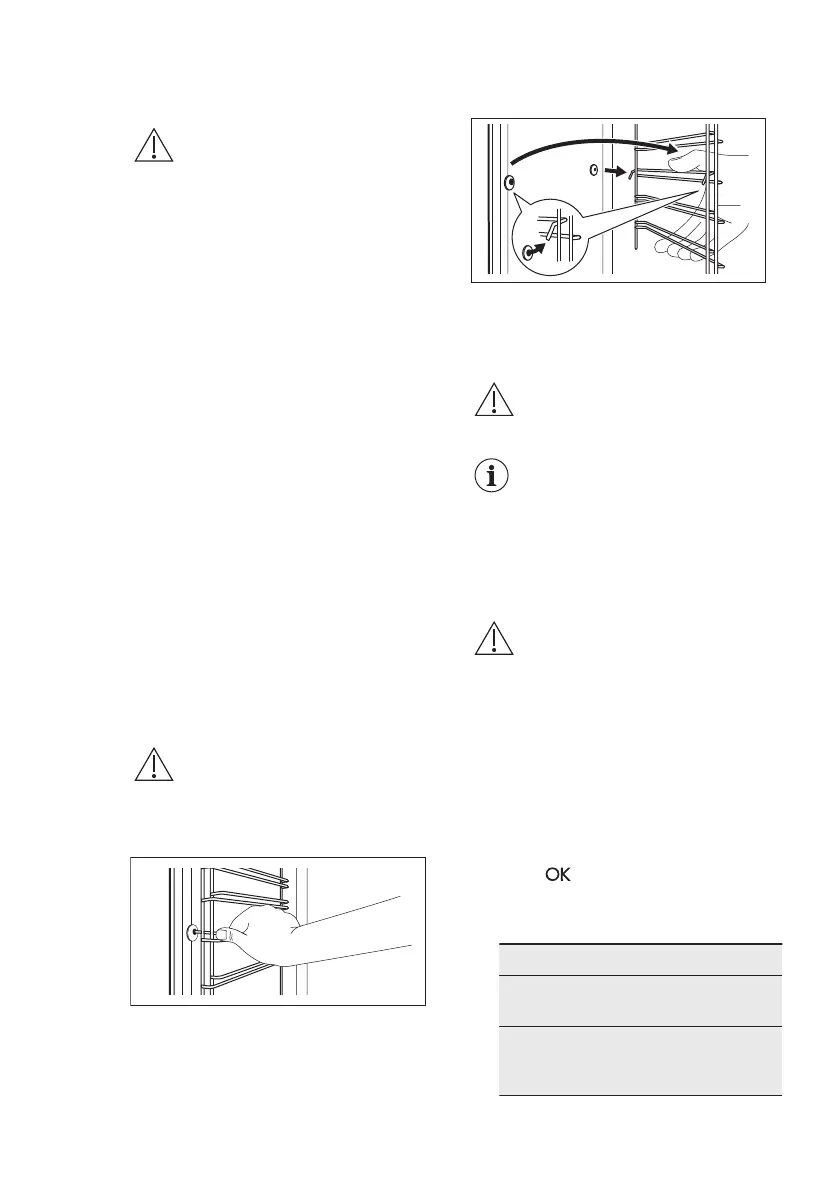 OK