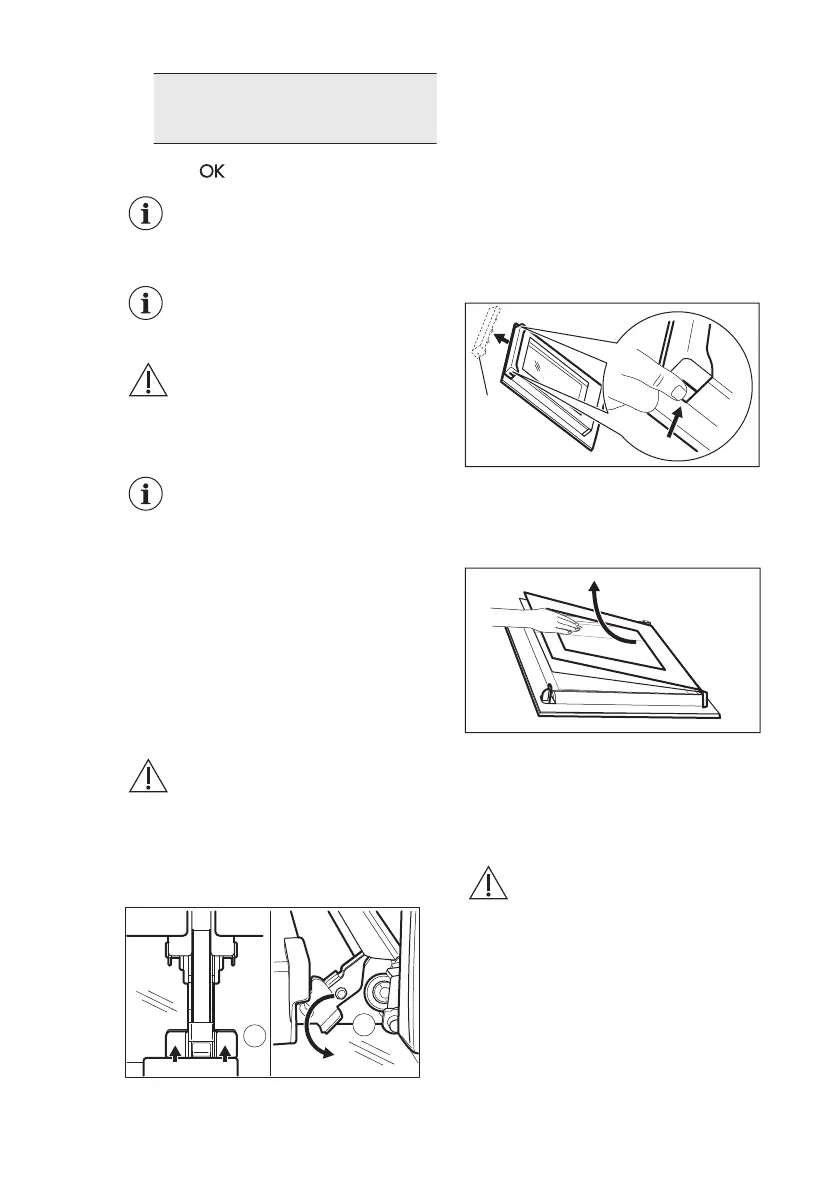 OK