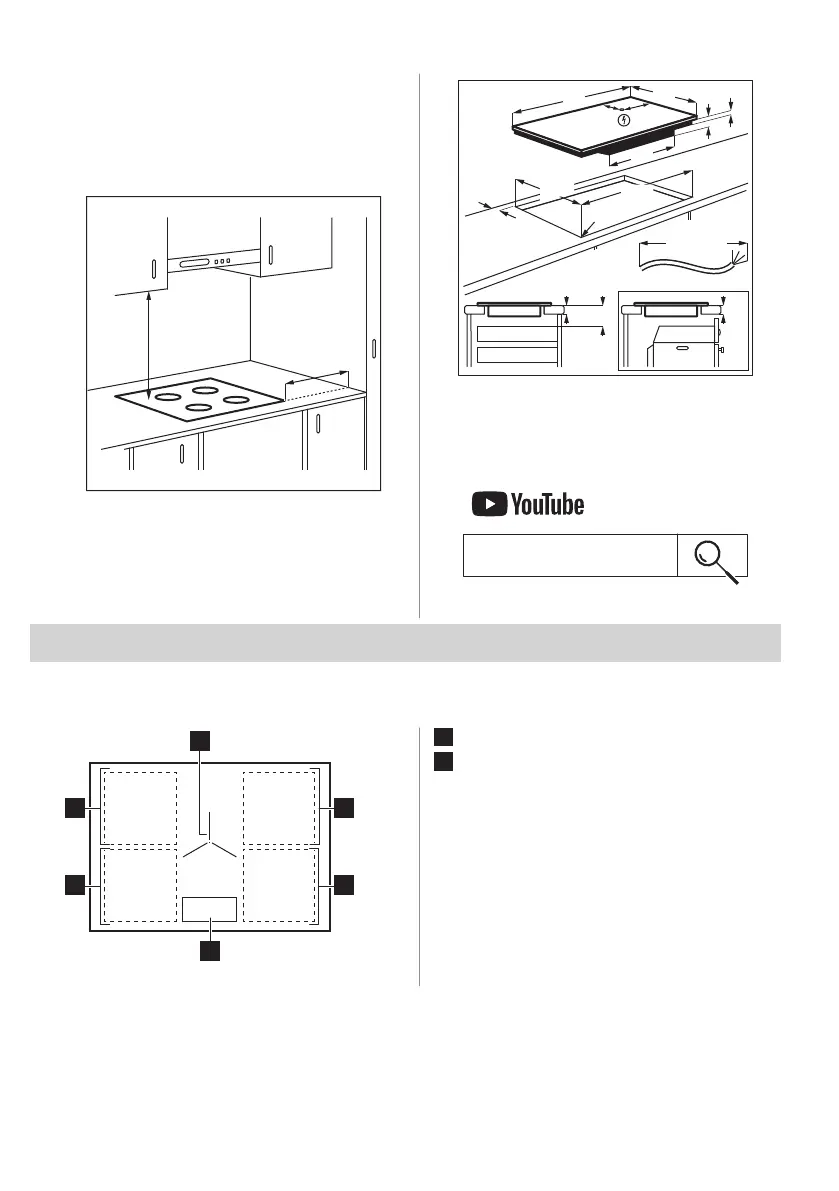 YouTube