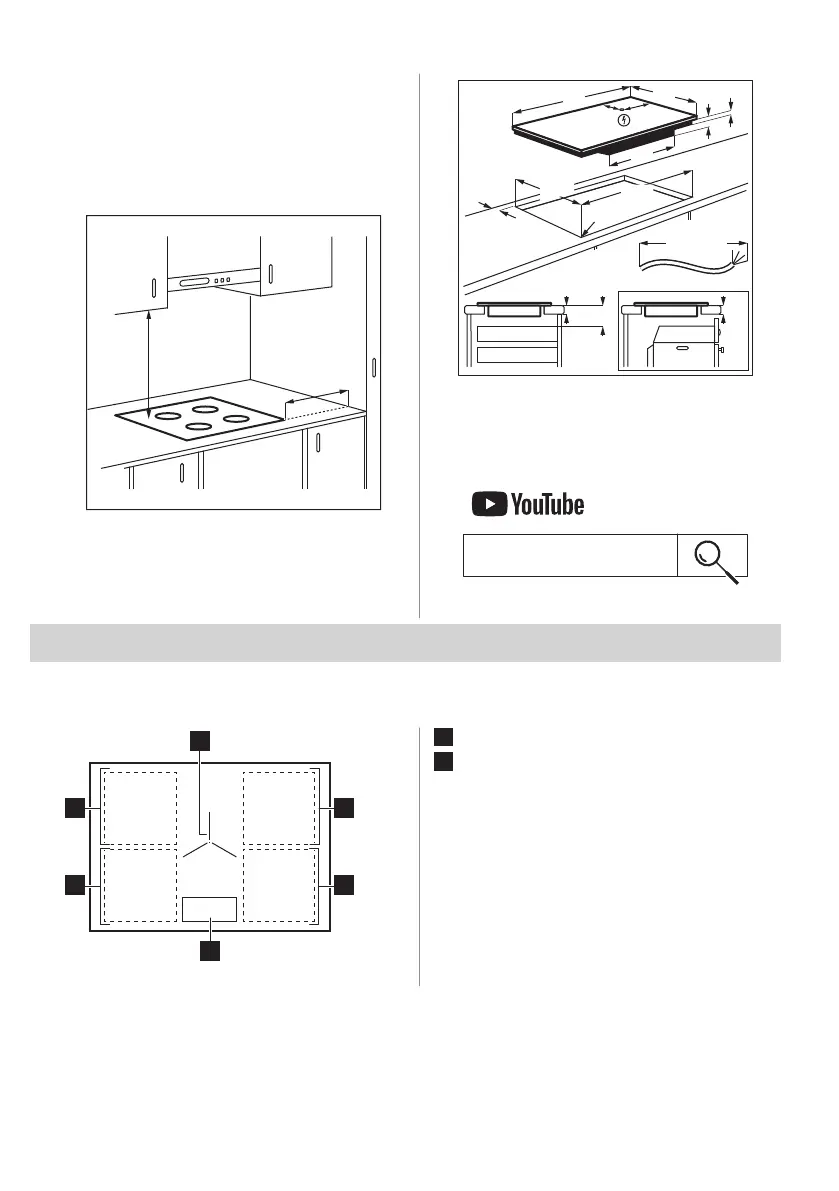 YouTube