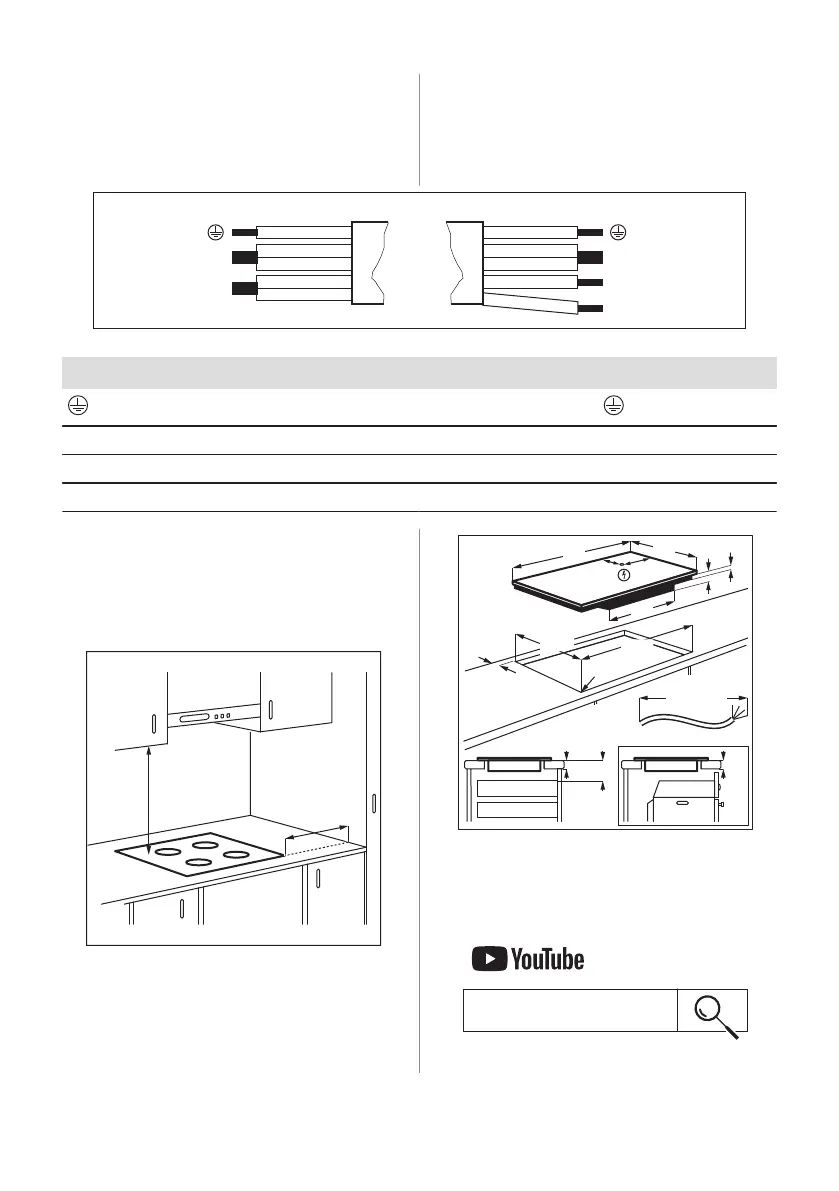 YouTube