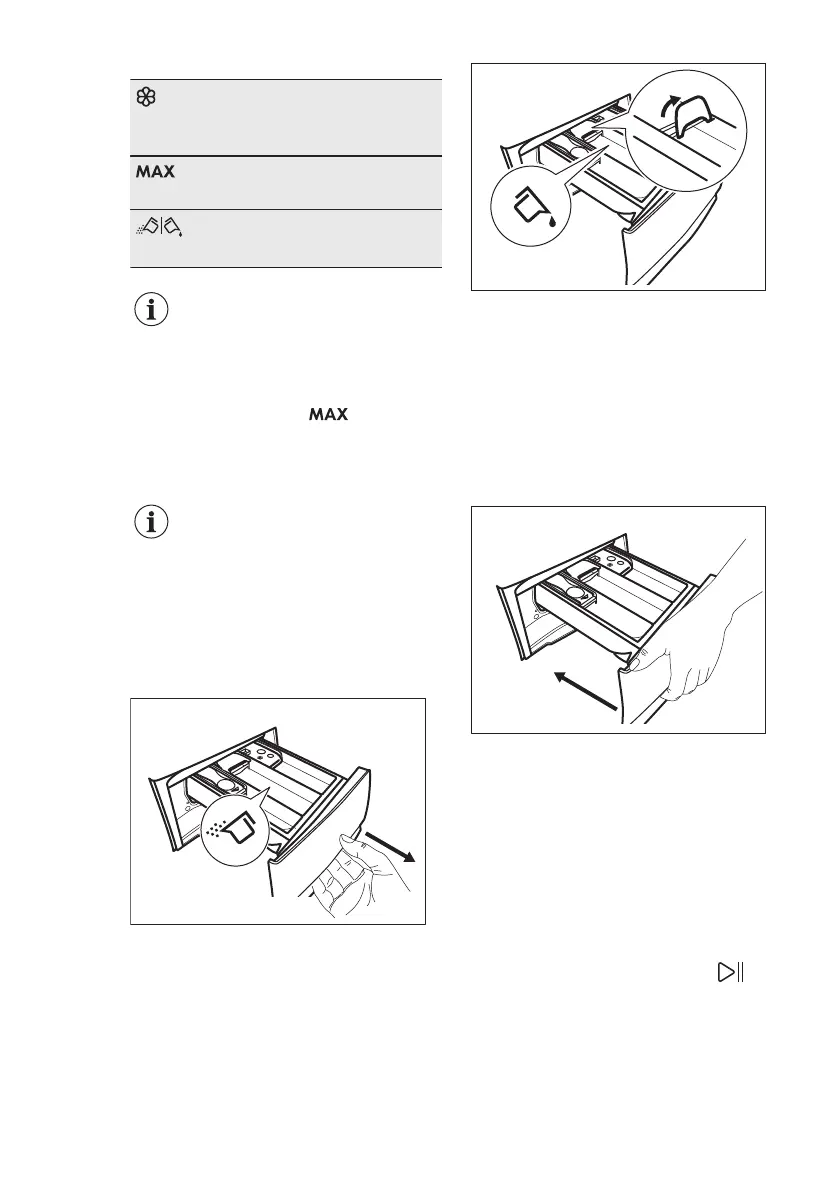 MAX

MAX