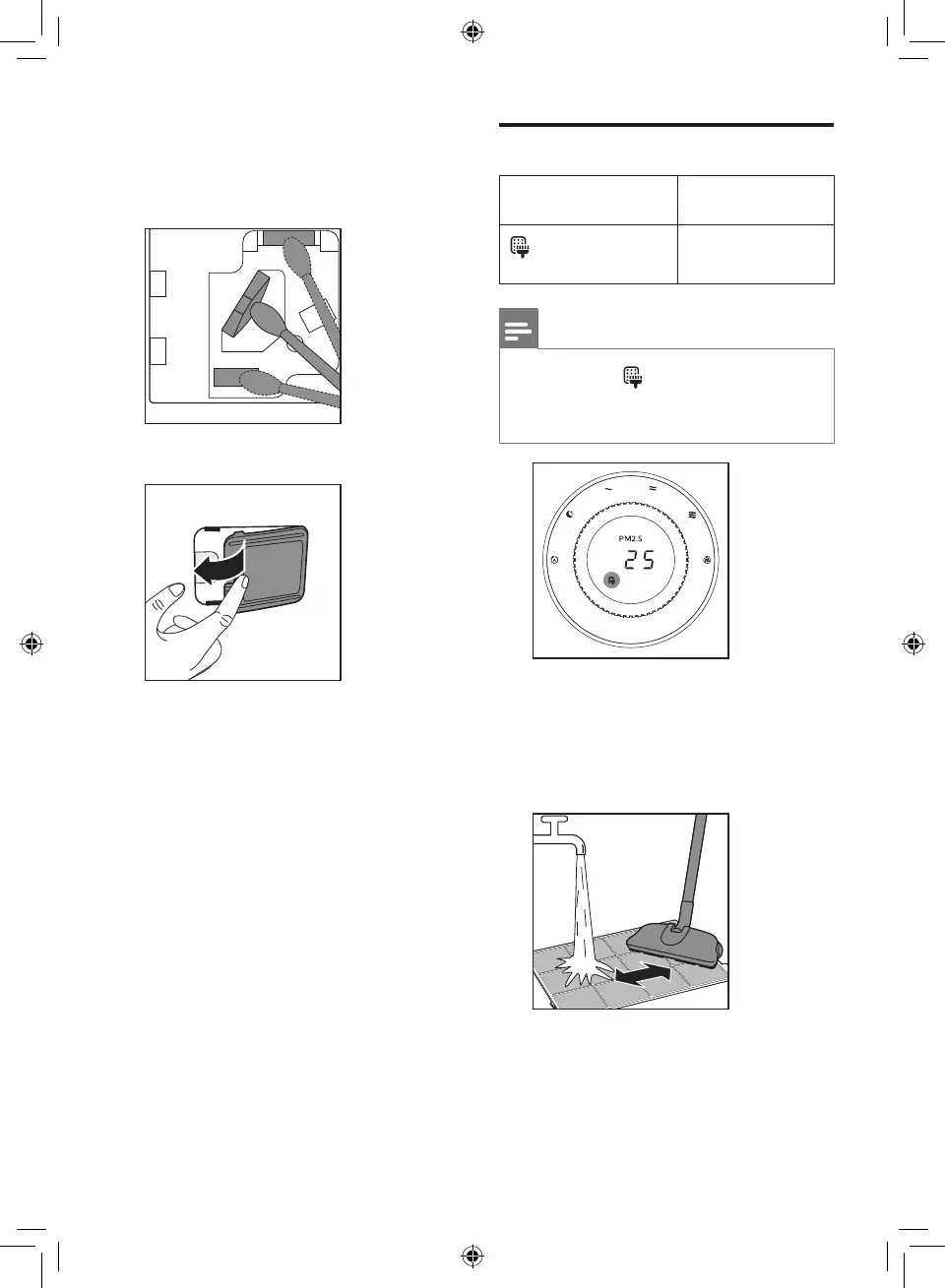 PM2.5

25