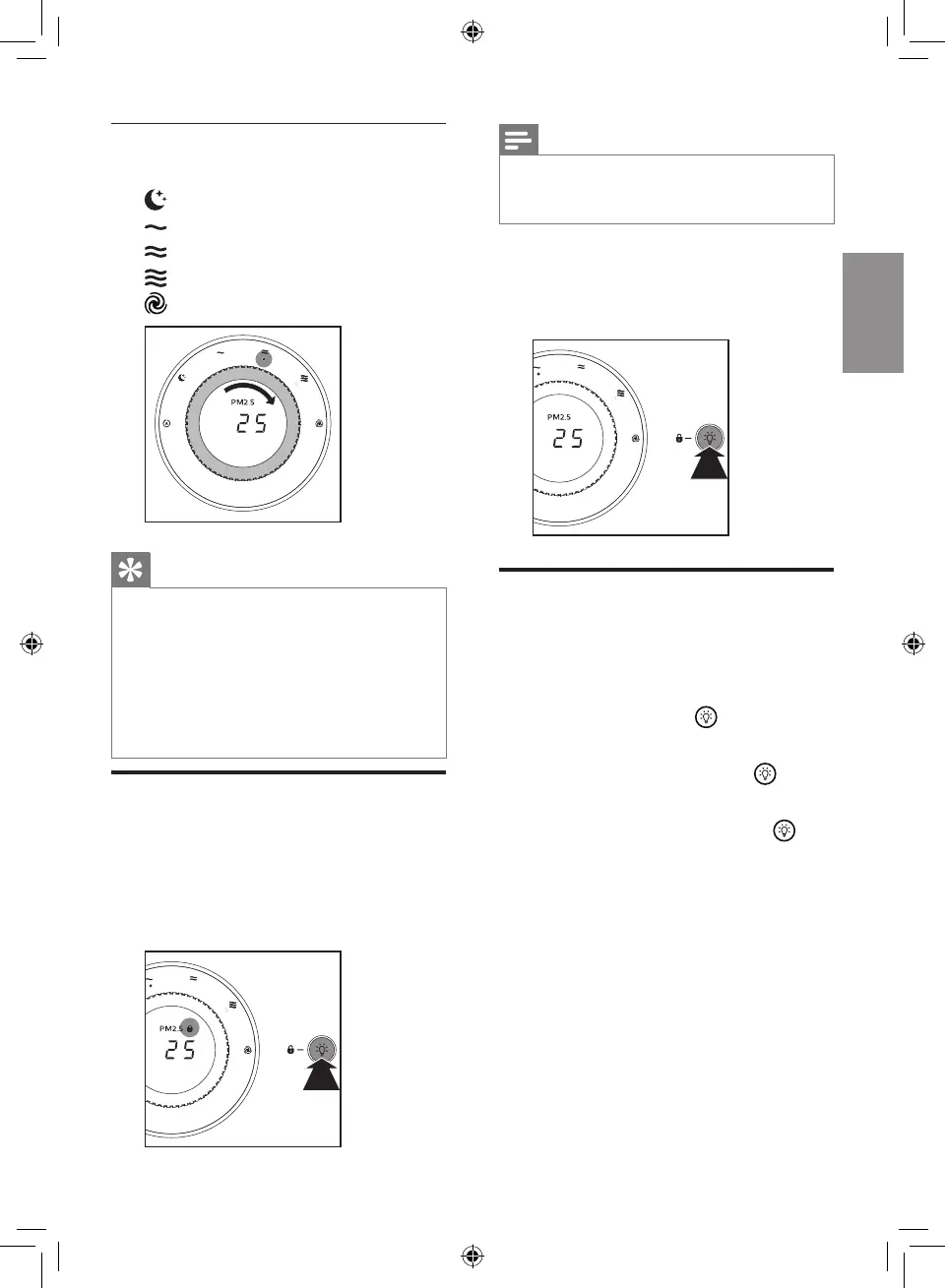 PM2.5

25

PM2.5

25

PM2.5

25