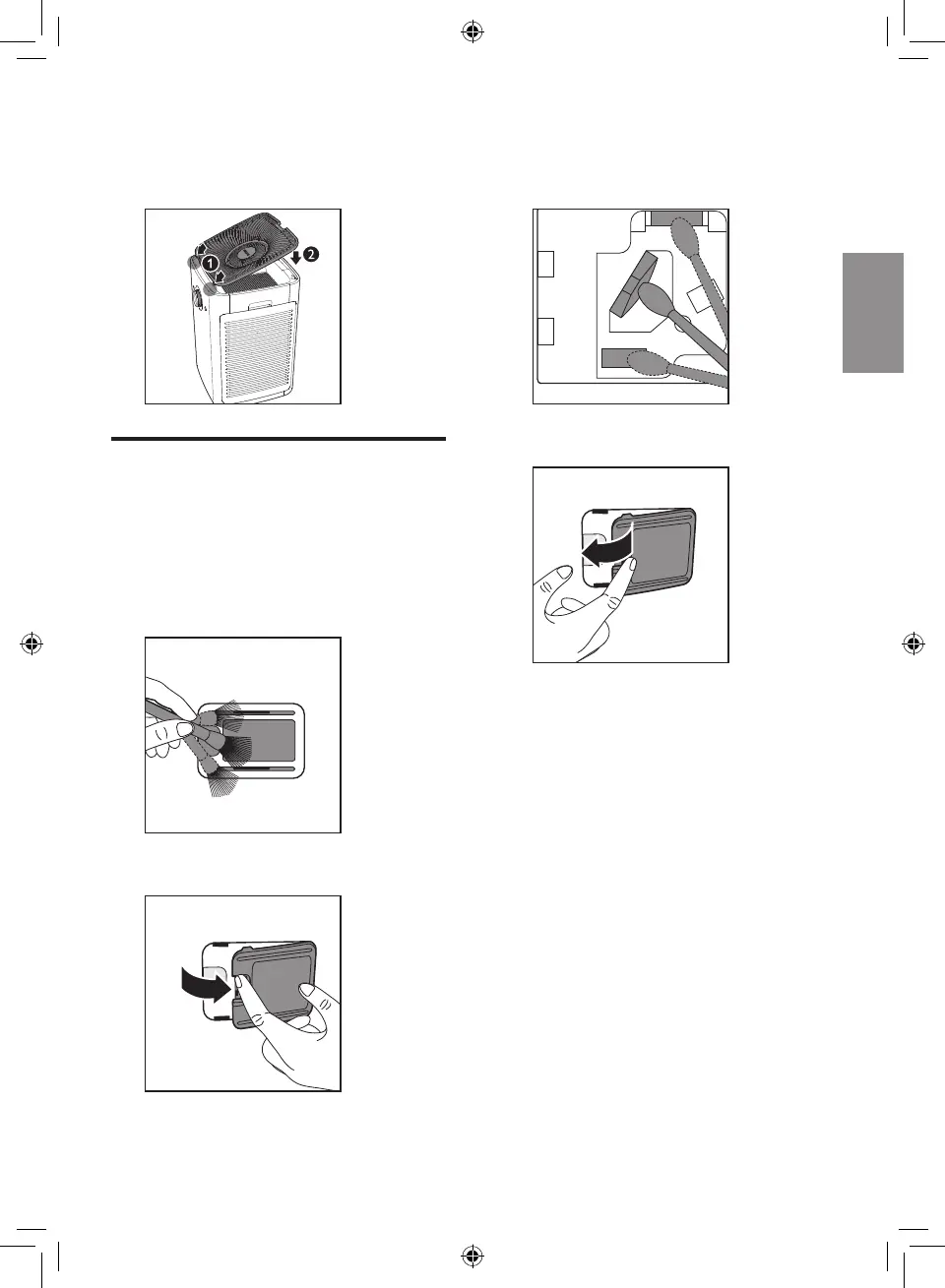 1

2