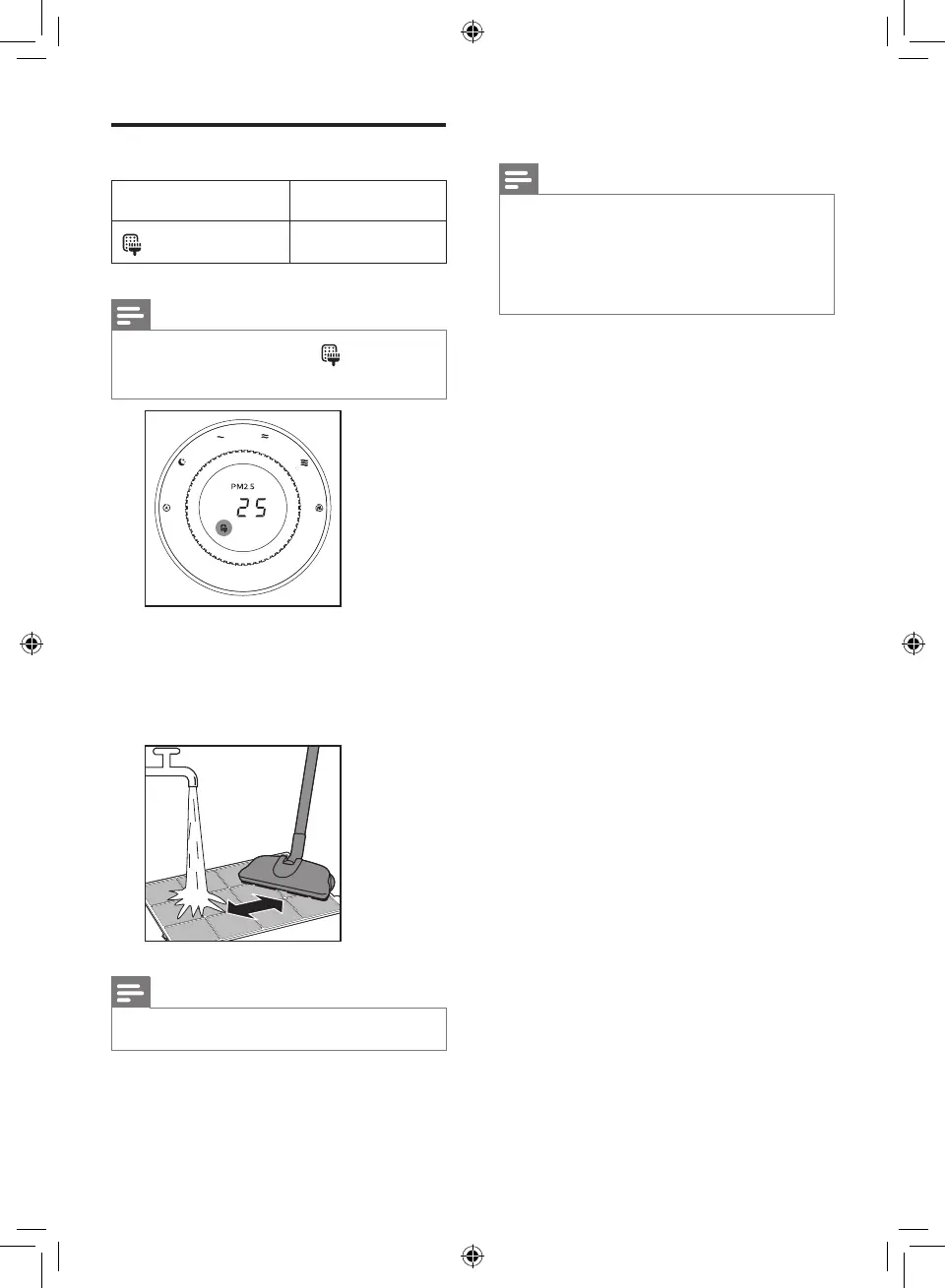 PM2.5

25