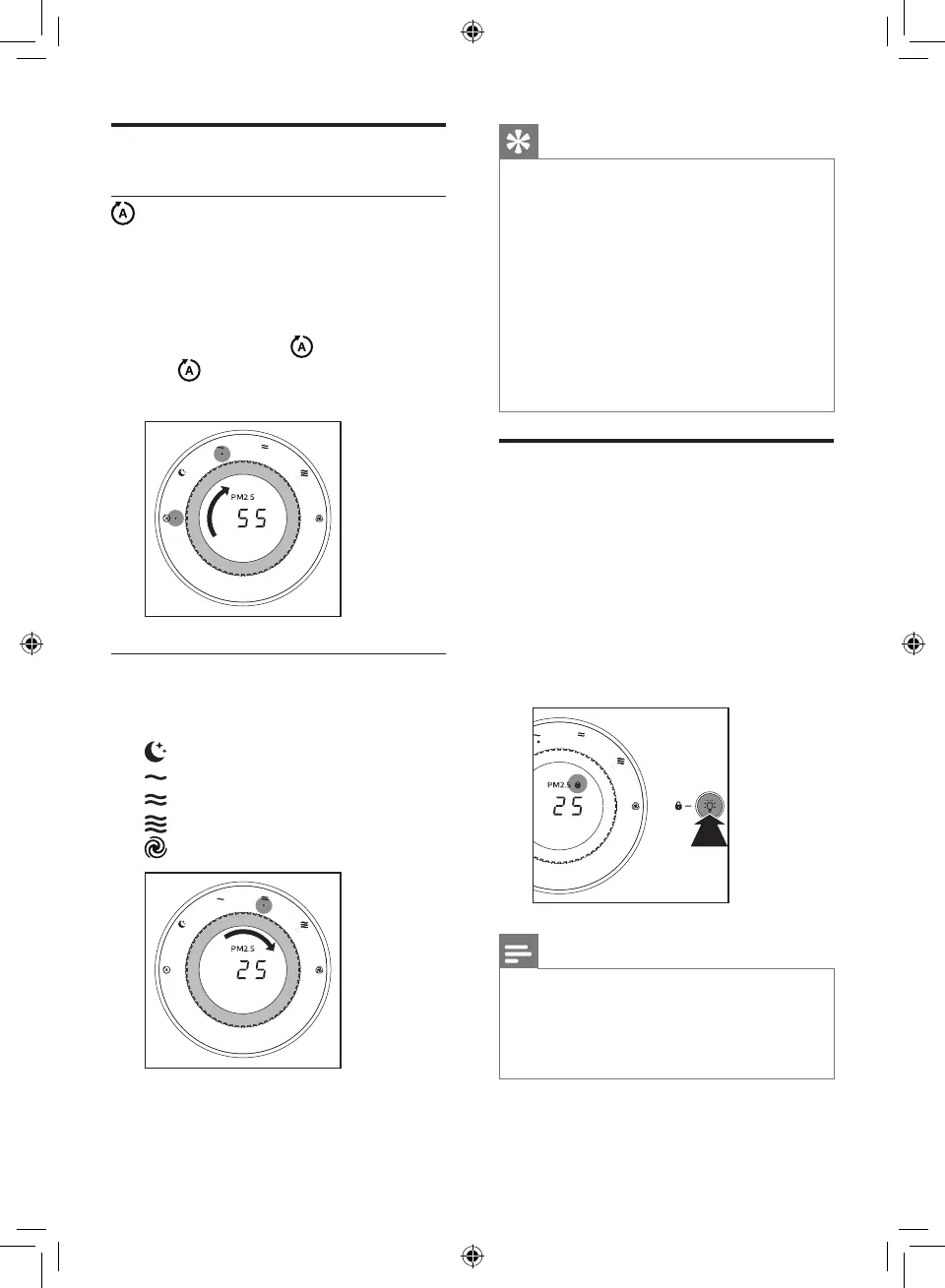 PM2.5

55

PM2.5

25

PM2.5

25