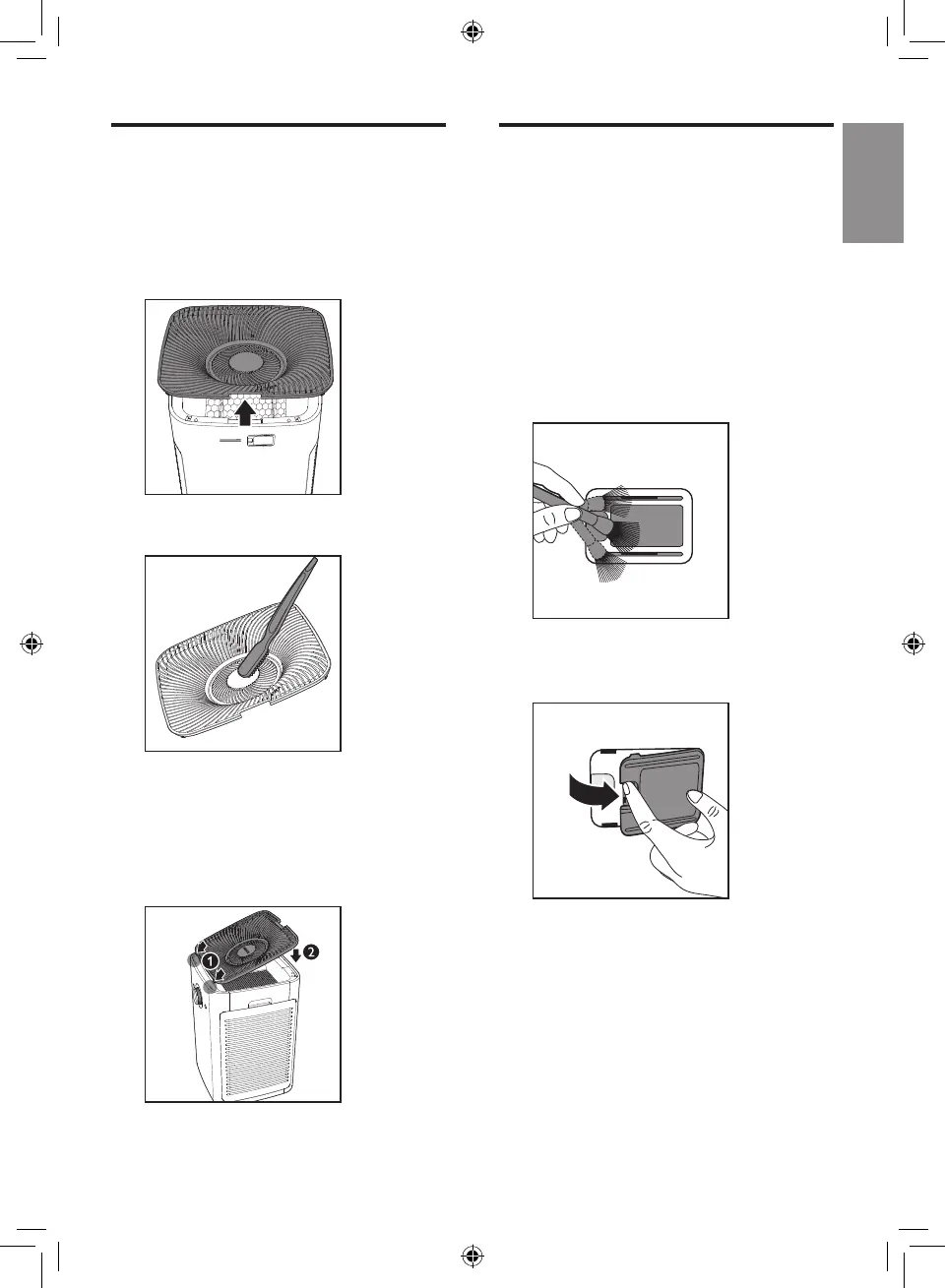 1

2