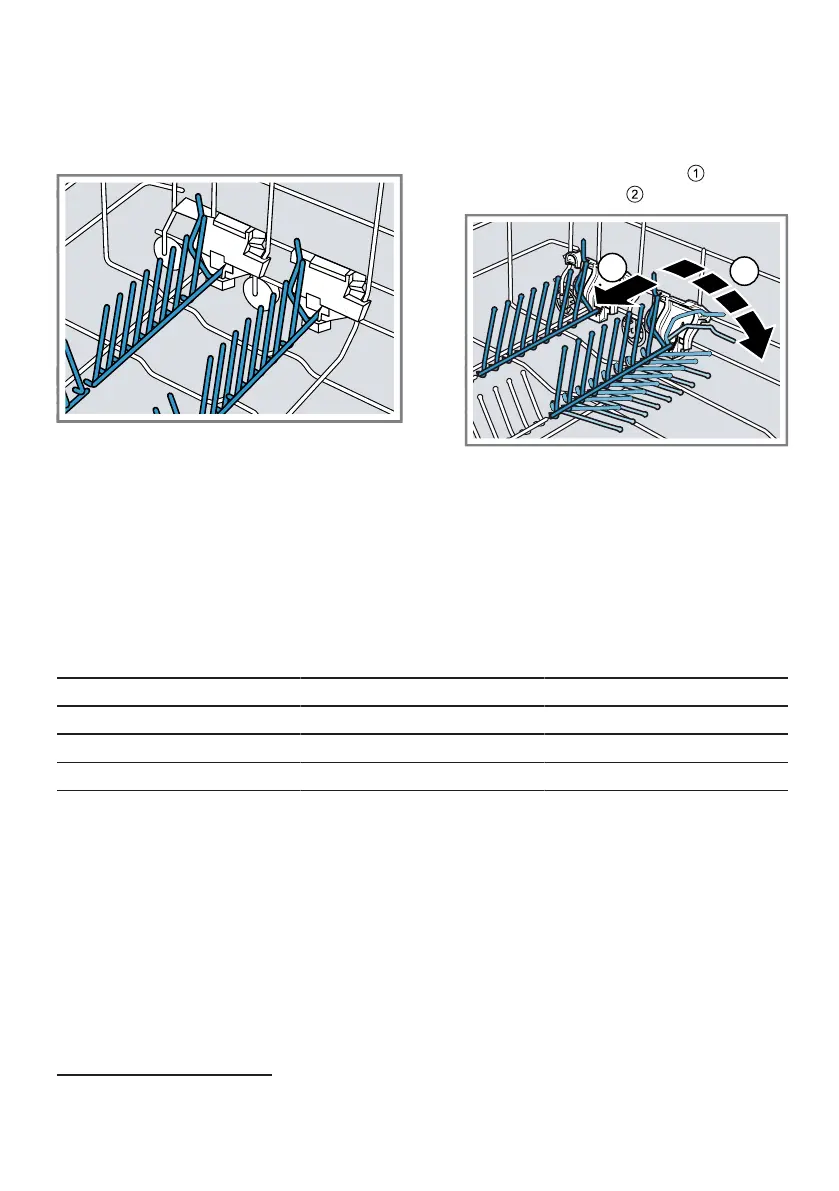 ①
②