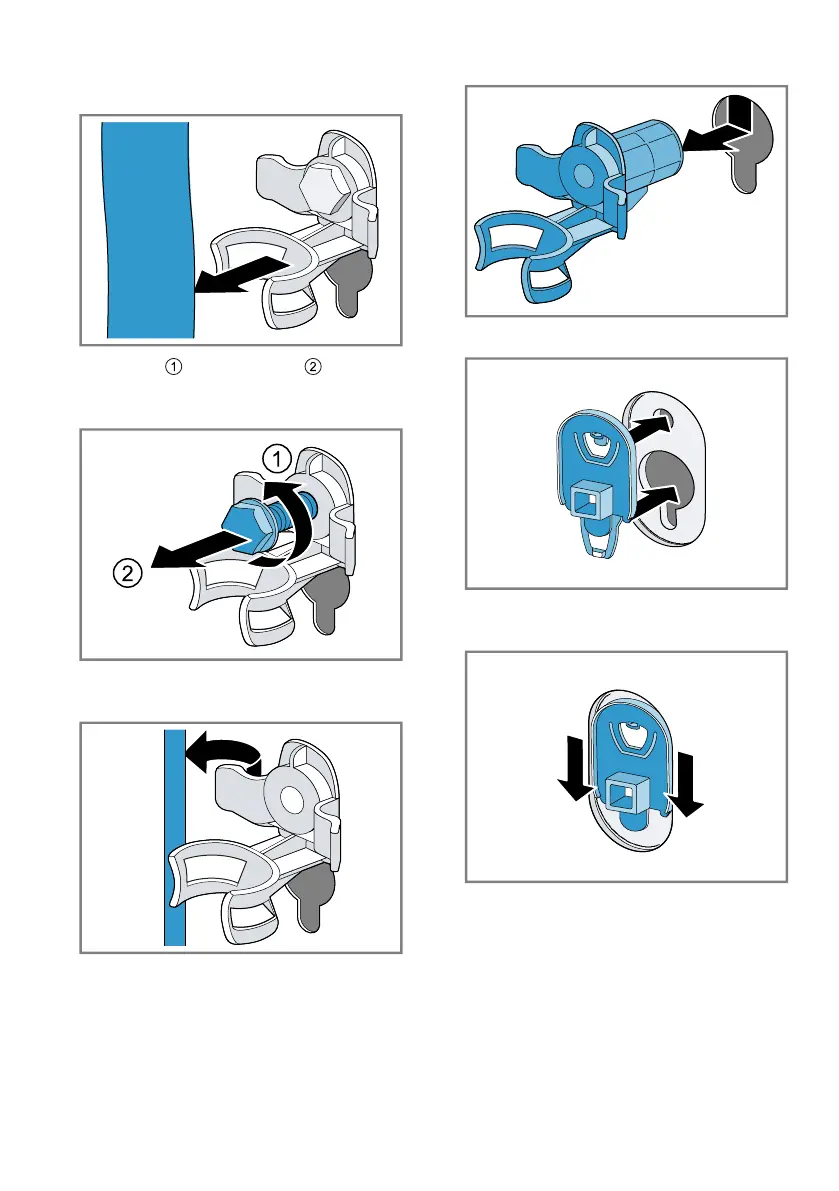 1 2

1

2