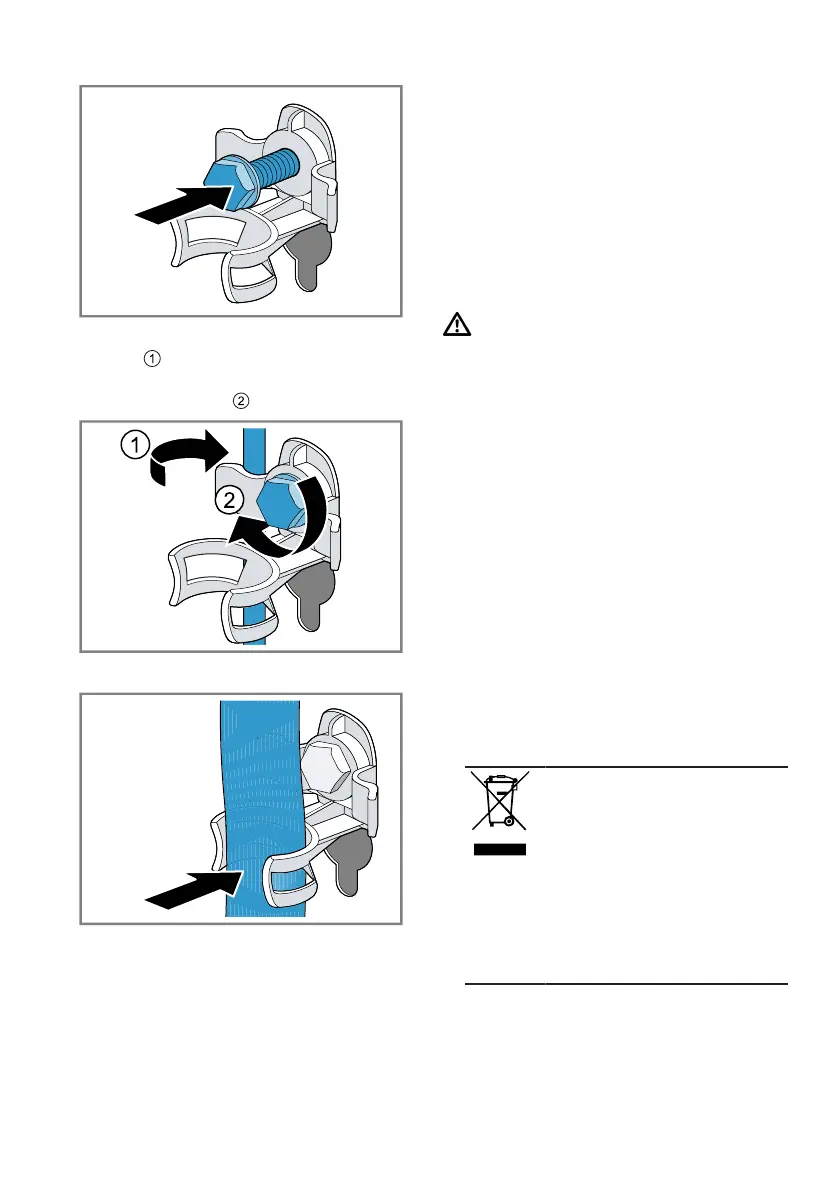 1

2

1

2