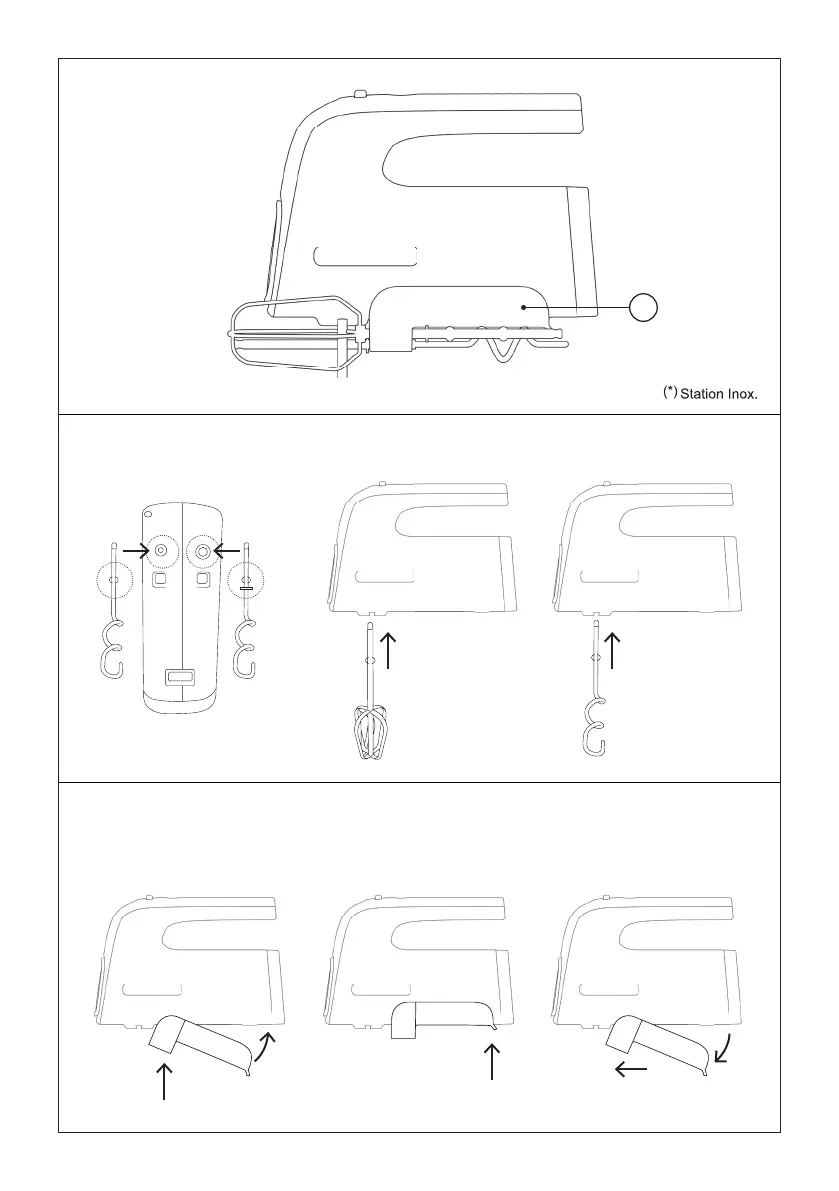 (*) Station Inox.