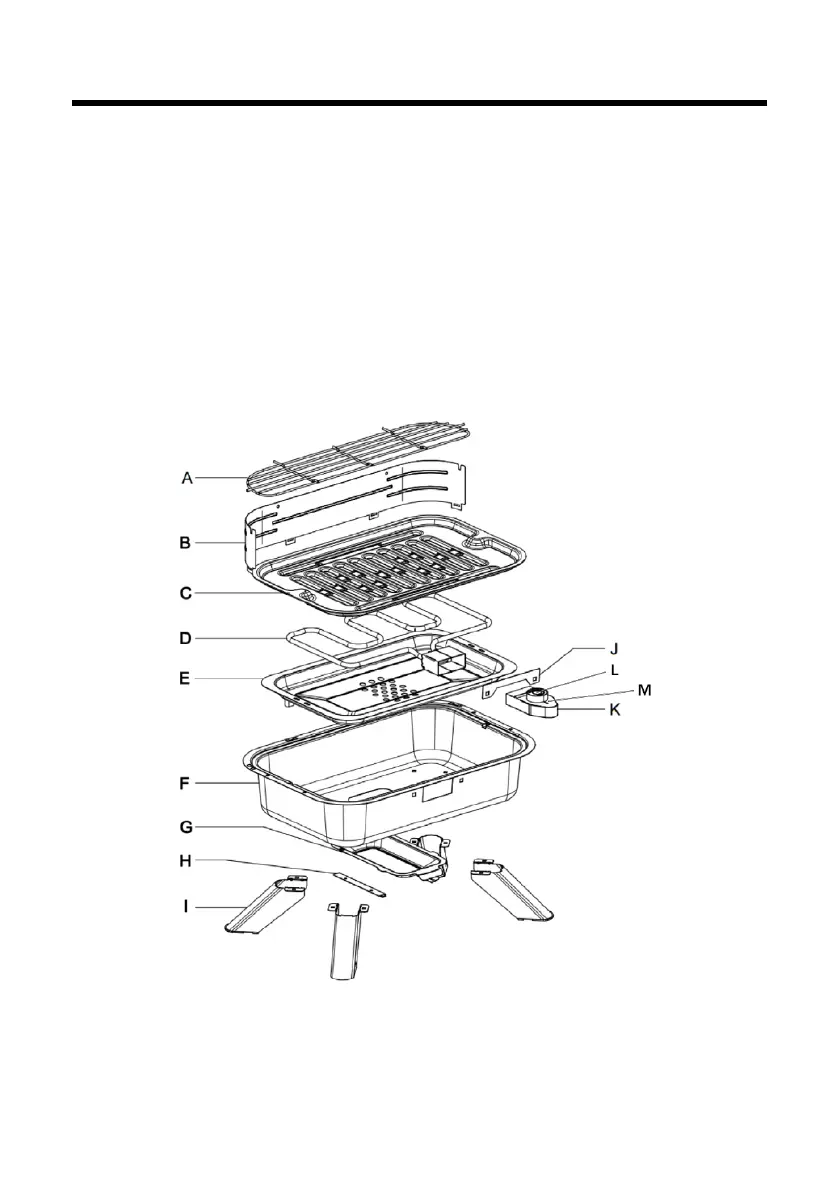 A
B
C
D
E
F
G
H
I
J
L
M
K