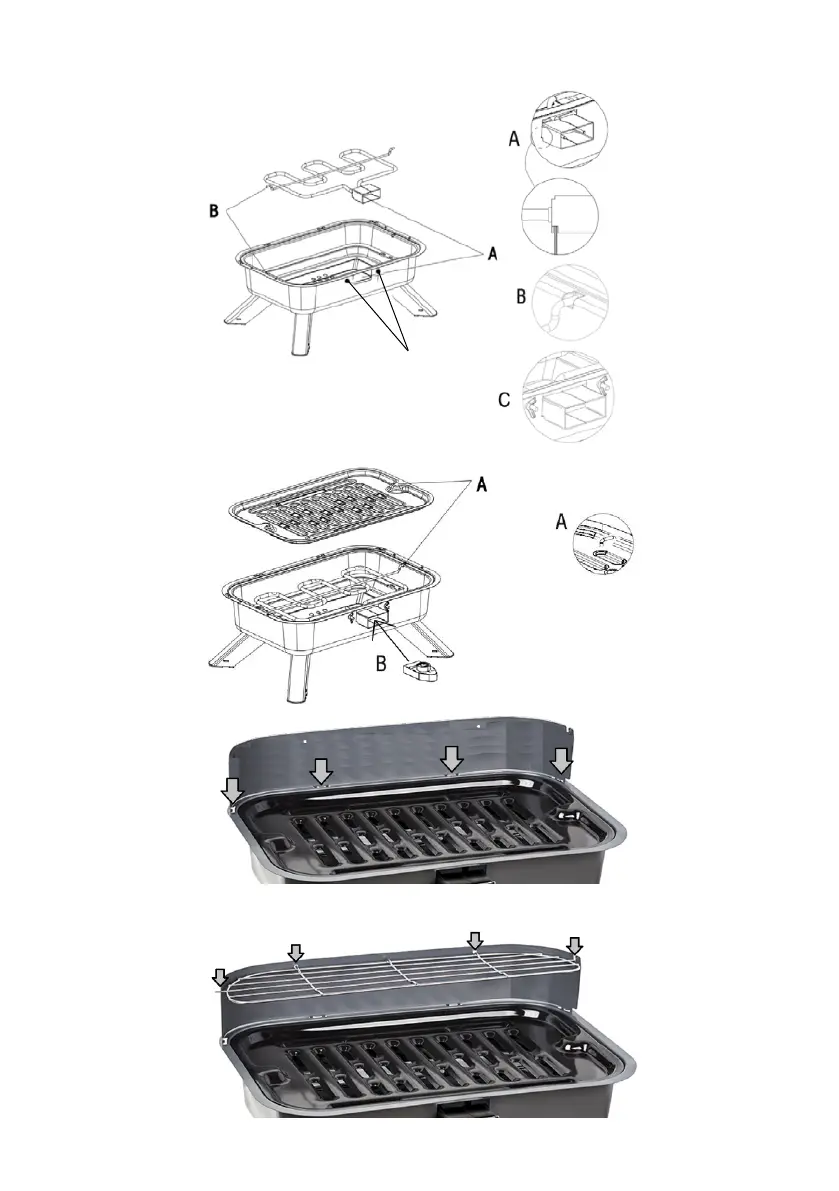 A
B
A
B
C
A
A
B