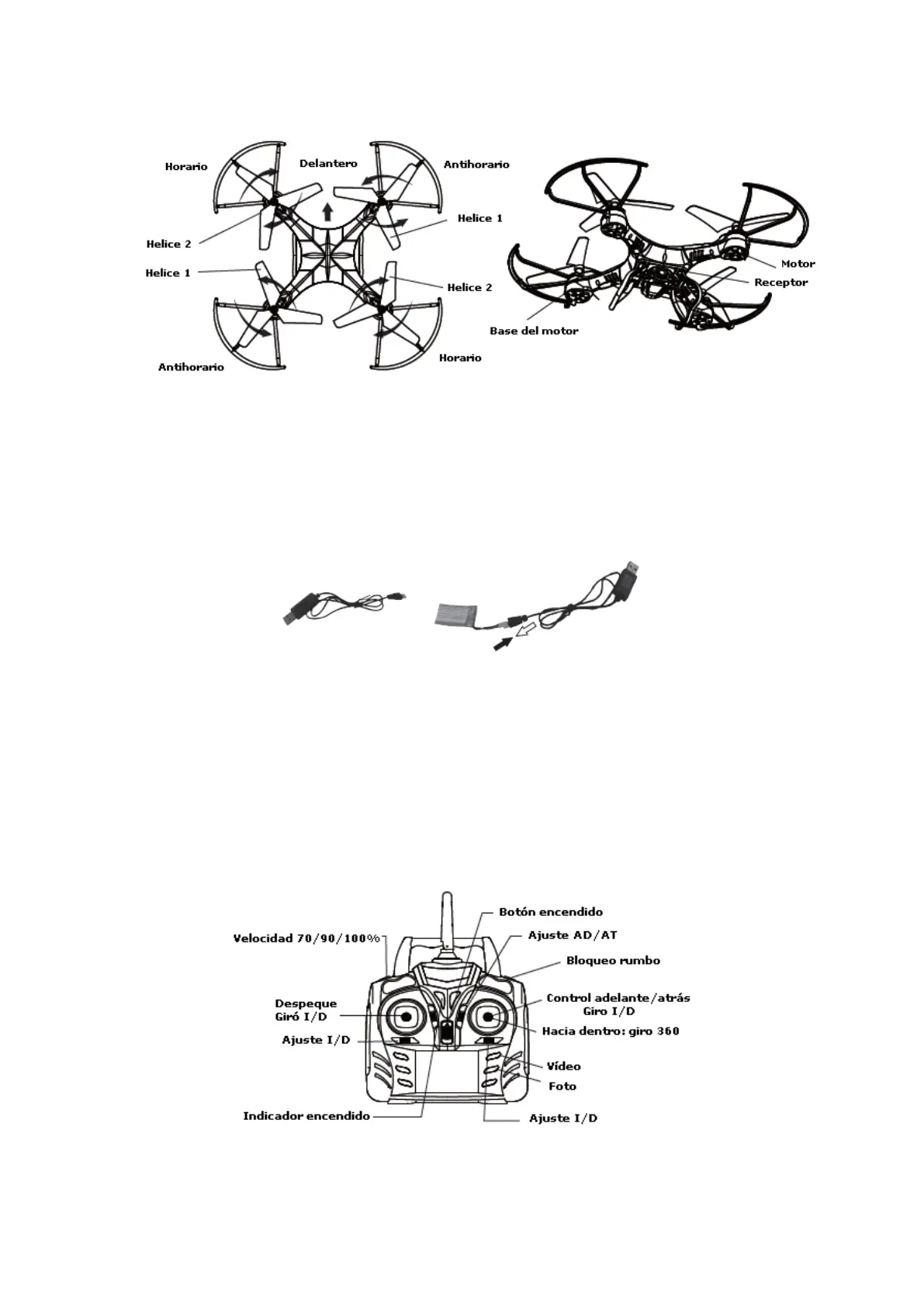 Horario
Delantero
Antihorario
Helice 1
Helice 2
Helice 1
Helice 2
Antihorario
Horario
Motor
Receptor
Base del motor

Botón encendido
Velocidad 70/90/100%
Ajuste AD/AT
Bloqueo rumbo
Despeque
Giró I/D
Control adelante/atrás
Giro I/D
Hacia dentro: giro 360
Ajuste I/D
Vídeo
Foto
Indicador encendido
Ajuste I/D