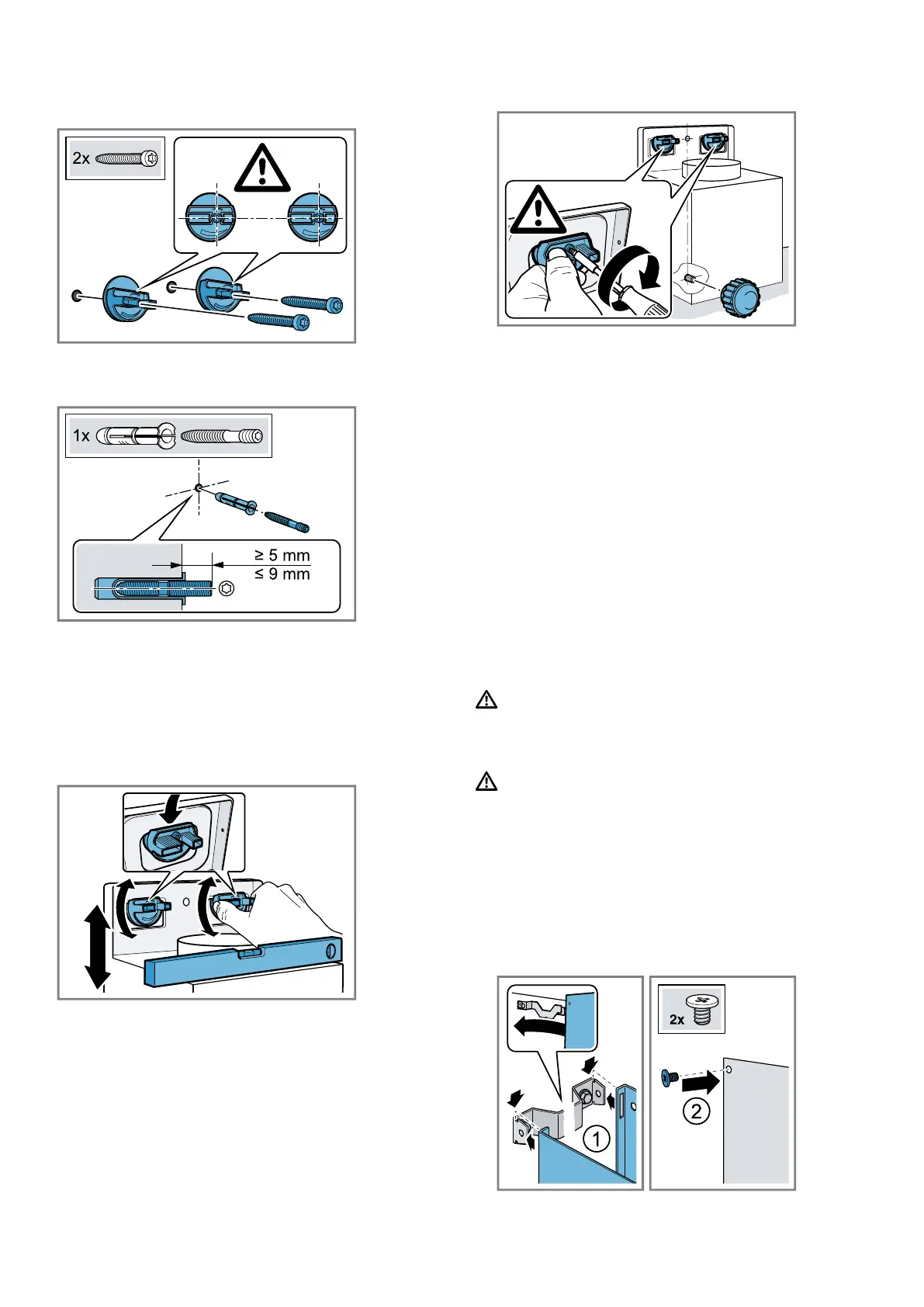 2x

1x

≥ 5 mm
≤ 9 mm

2x

1

2