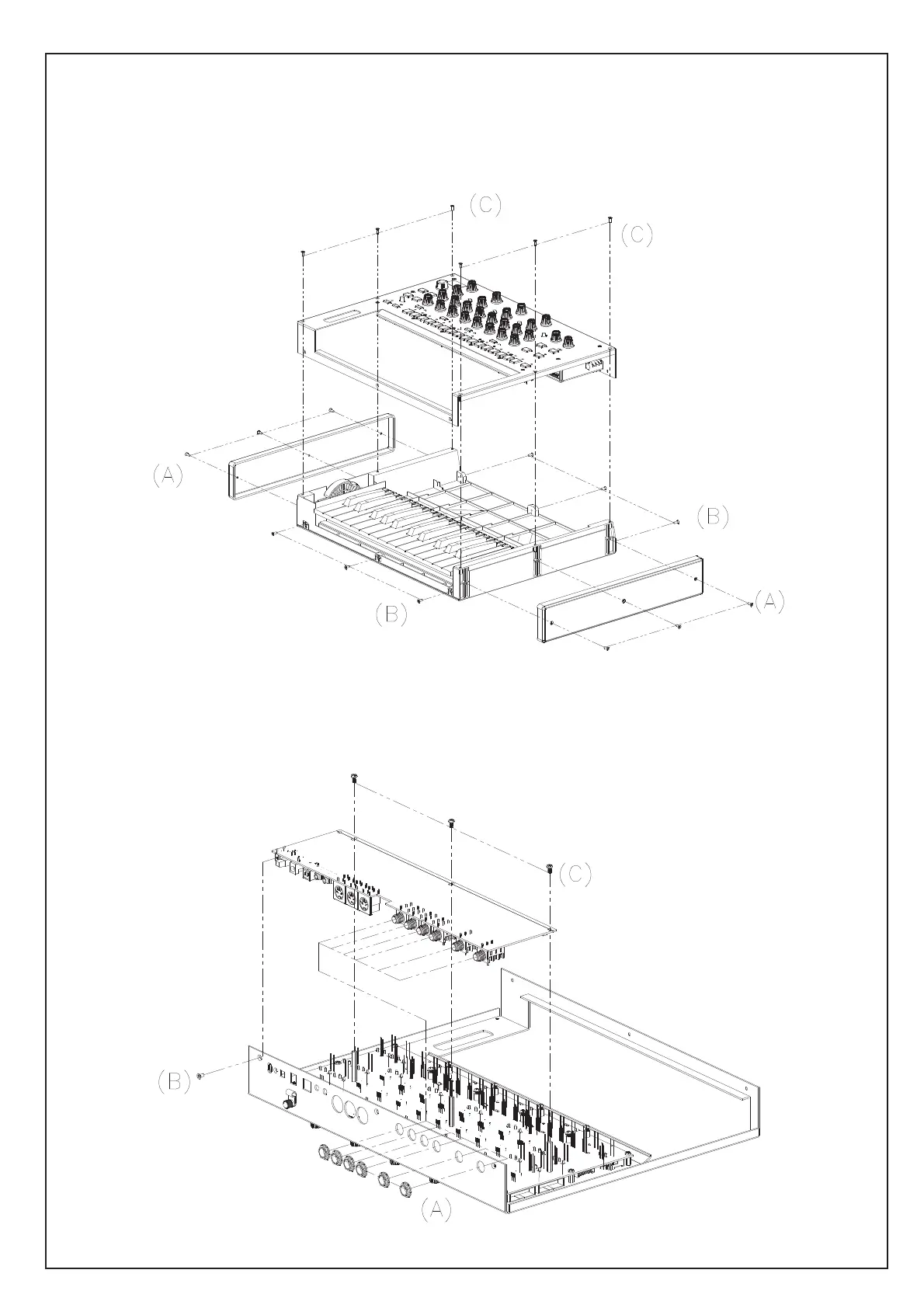 (C)
(C)
(A)
(B)
(B)
(A)
(C)
(B)
(A)