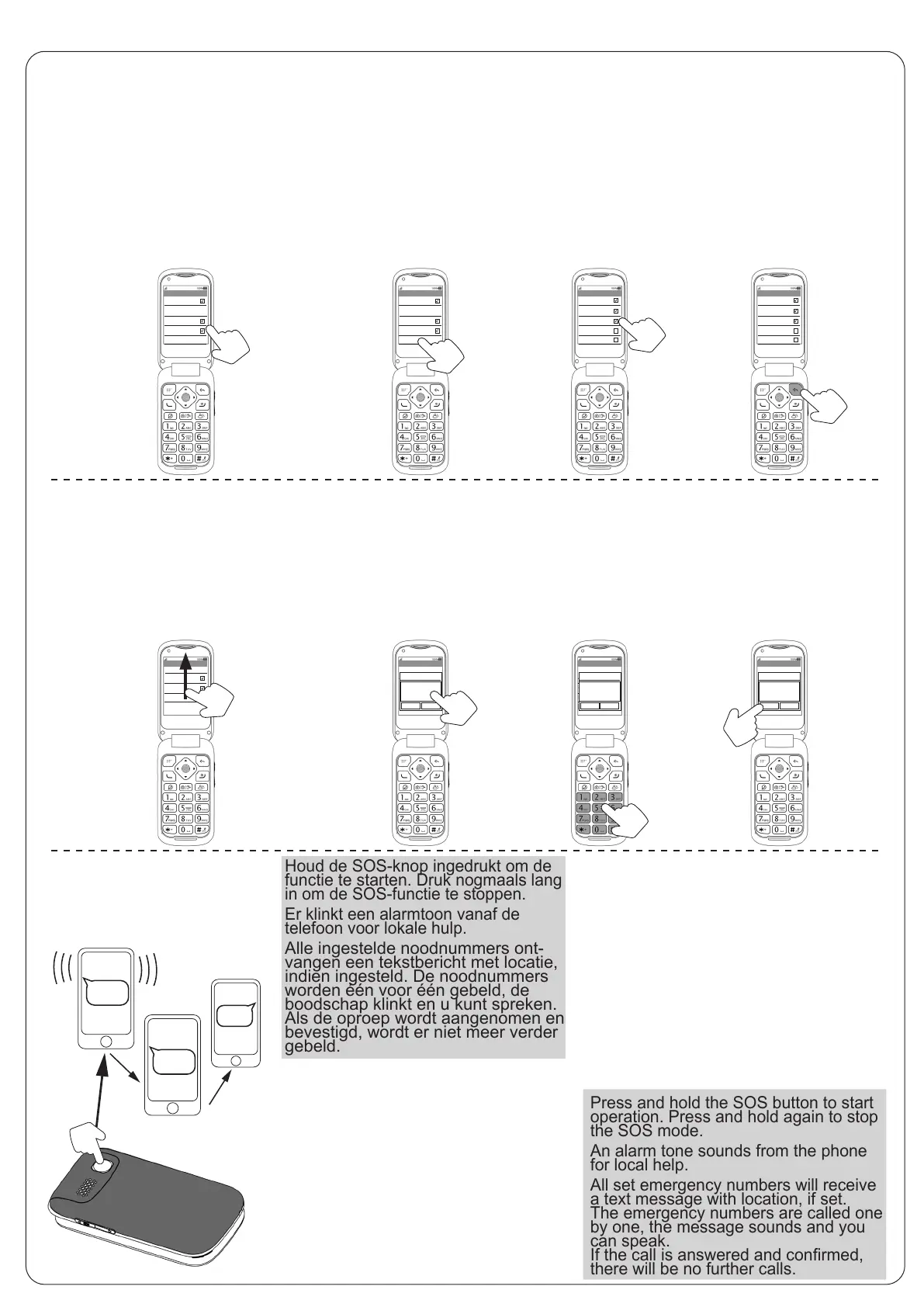 Houd de SOS-knop ingedrukt om de functie te starten. Druk nogmaals lang in om de SOS-functie te stoppen.

Er klinkt een alarmtoon vanaf de telefoon voor lokale hulp.

Alle ingestelde noodnummers ontvangen een tekstbericht met locatie, indien ingesteld. De noodnummers worden één voor één gebeld, de boodschap klinkt en u kunt spreken. Als de oproep wordt aangenomen en bevestigd, wordt er niet meer verder gebeld.

Press and hold the SOS button to start operation. Press and hold again to stop the SOS mode.

An alarm tone sounds from the phone for local help.

All set emergency numbers will receive a text message with location, if set. The emergency numbers are called one by one, the message sounds and you can speak. If the call is answered and confirmed, there will be no further calls.