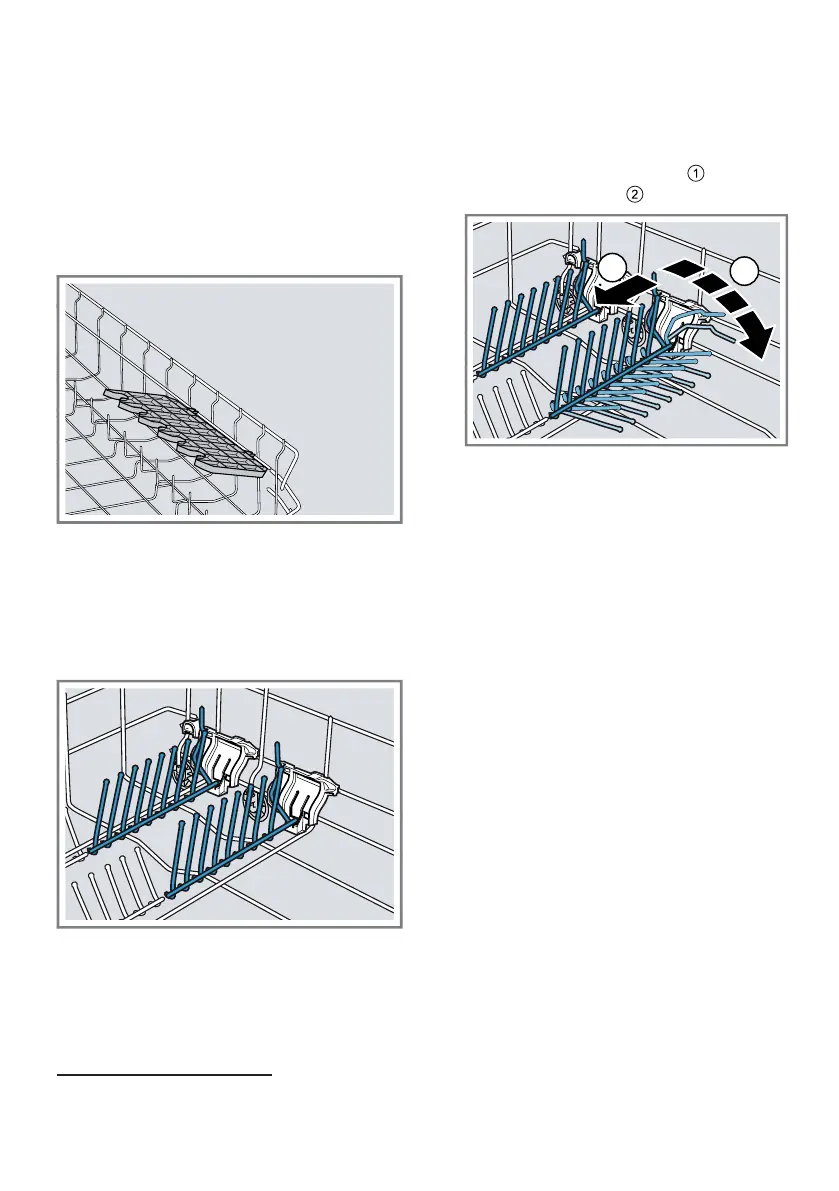 ①
②