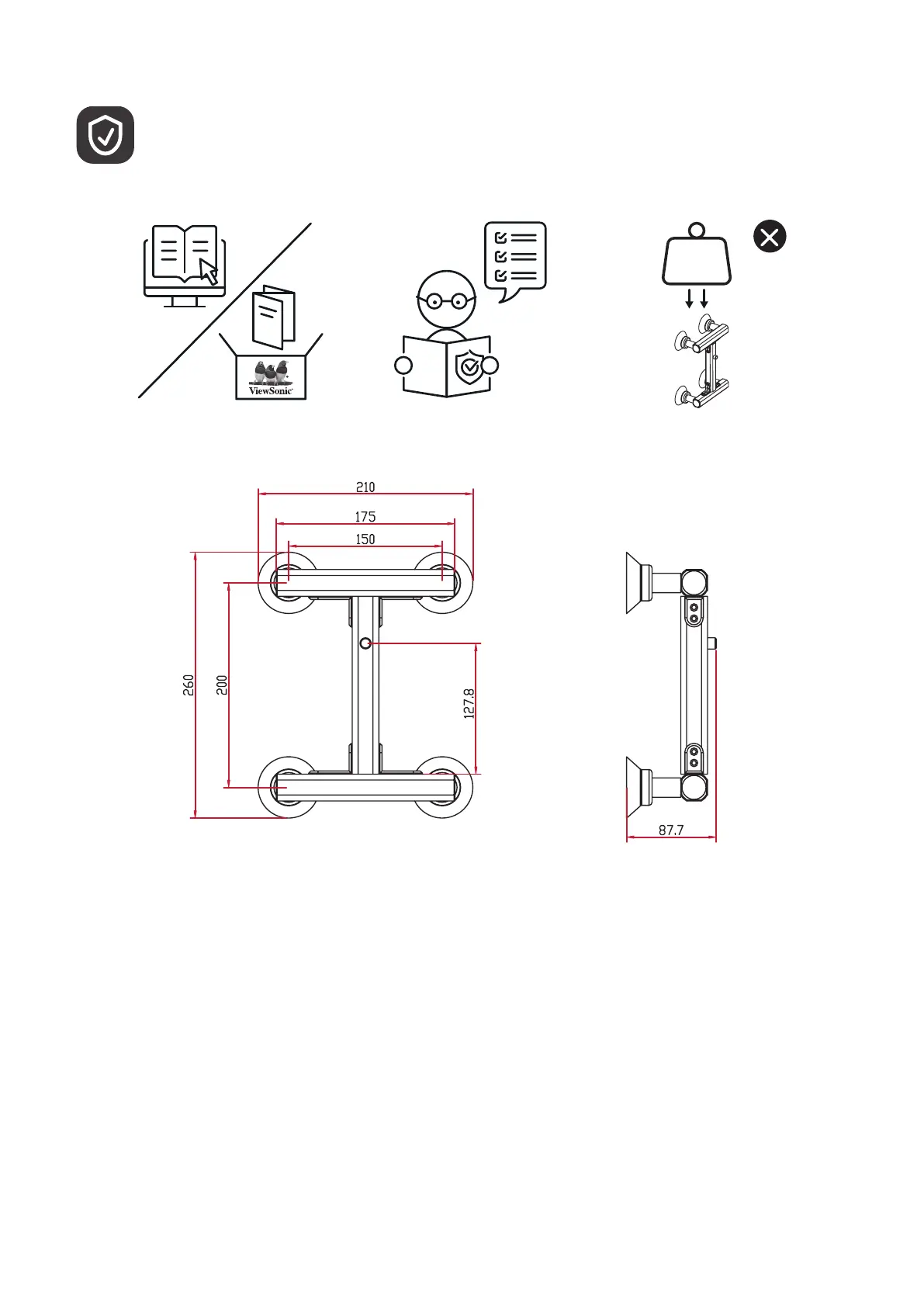 ViewSonic

210

175

150

260

200

127.8

87.7