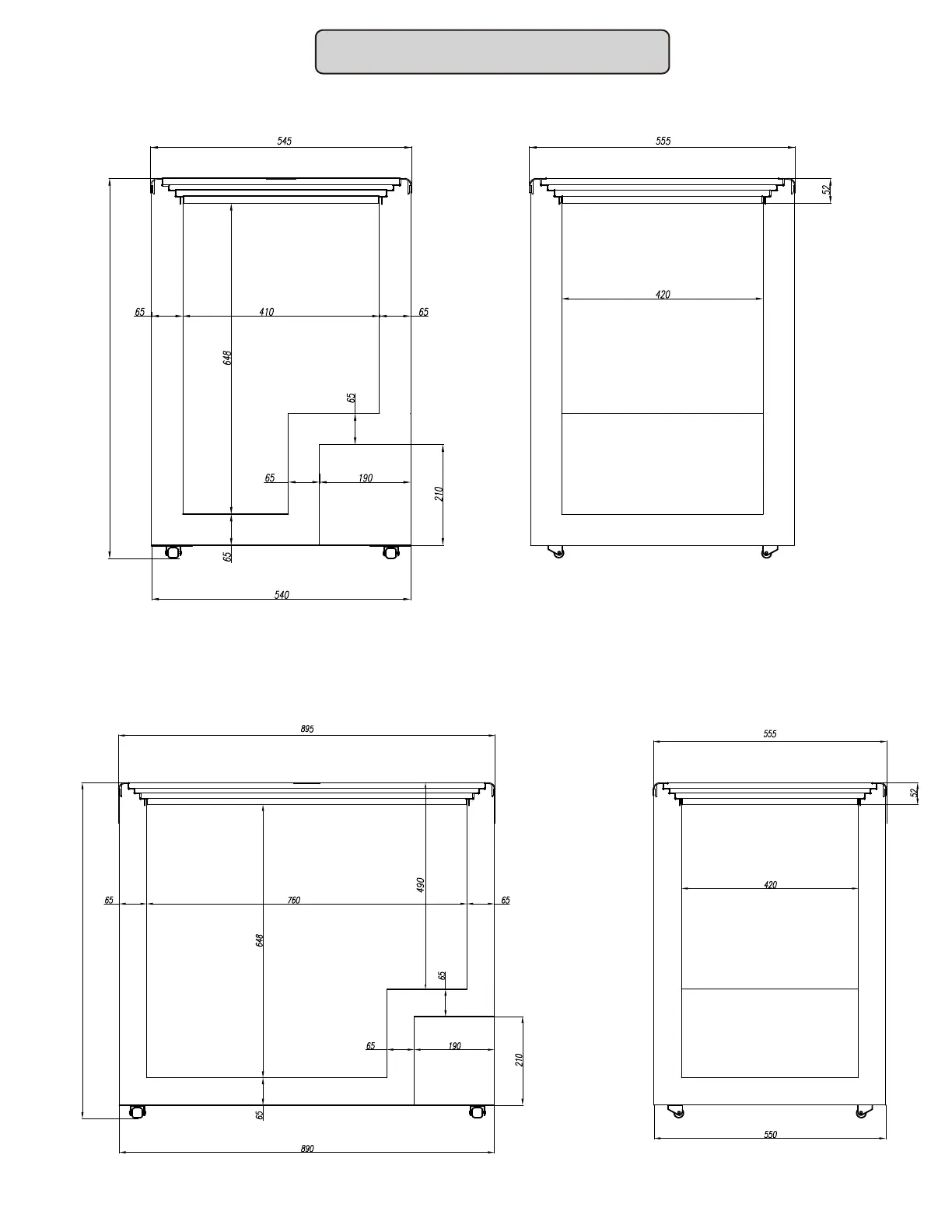 545

65
410
65
648
65
65
190
210
65
540

555
52
420

895
65
760
65
490
648
65
65
190
210
65
890

555
52
420
550