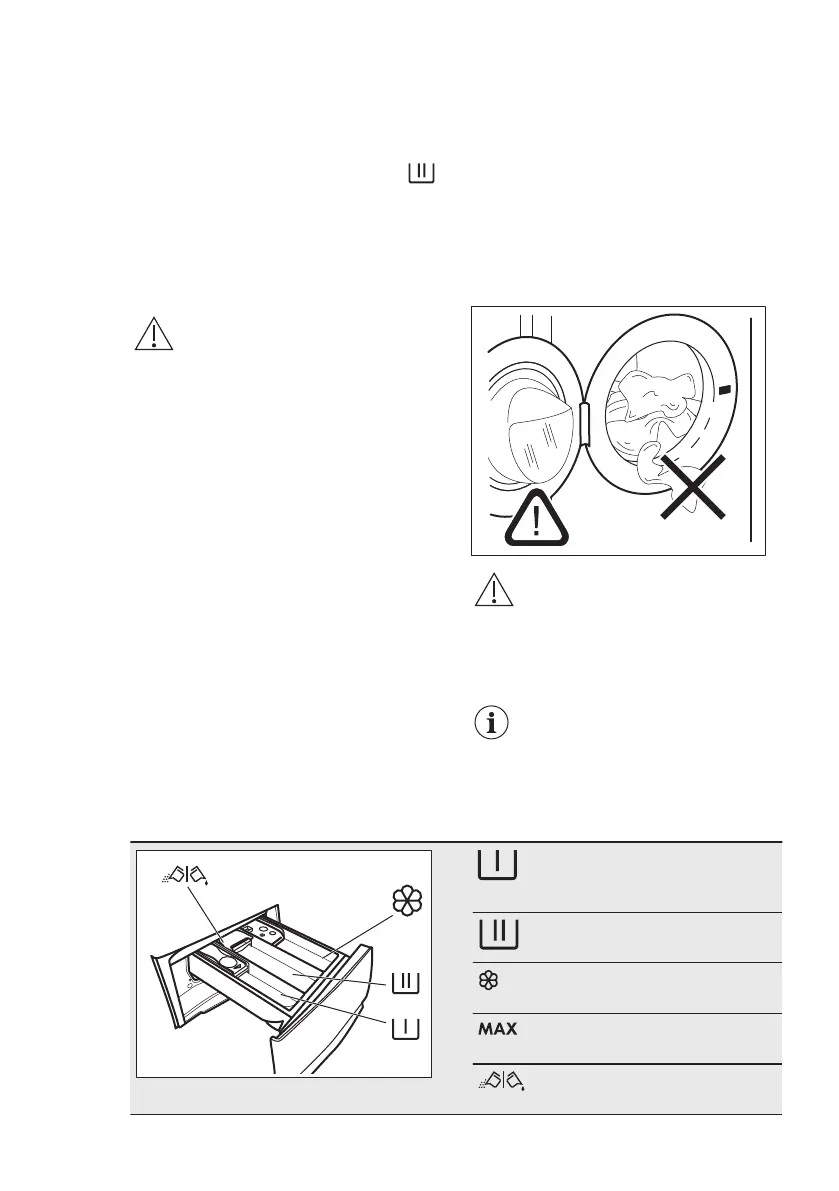 MAX