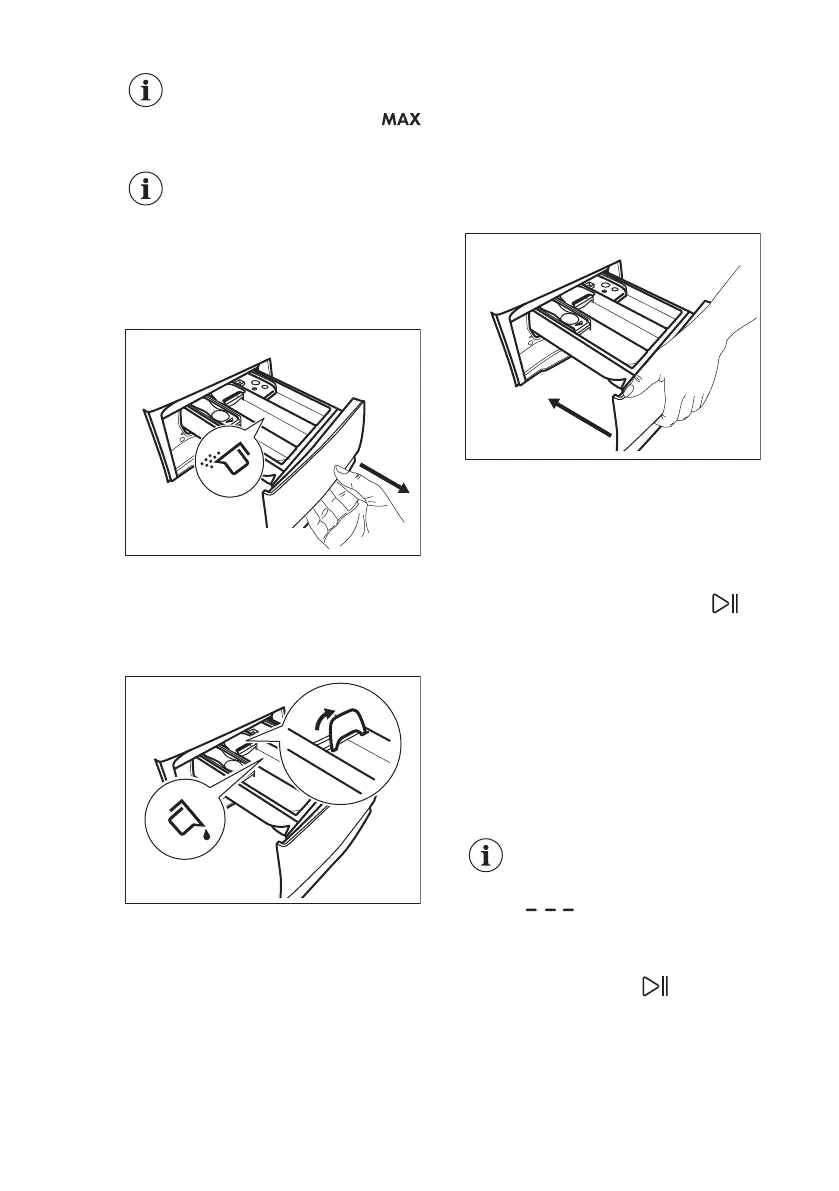 MAX