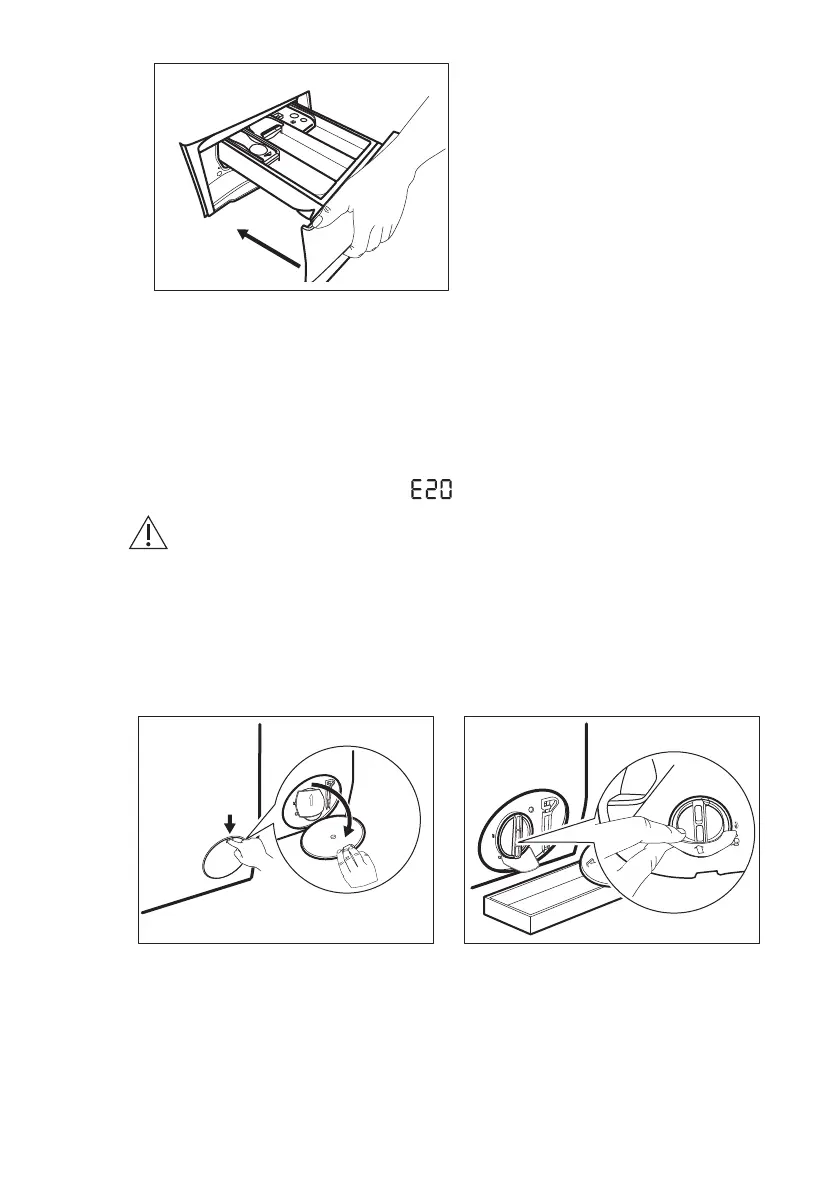 E20