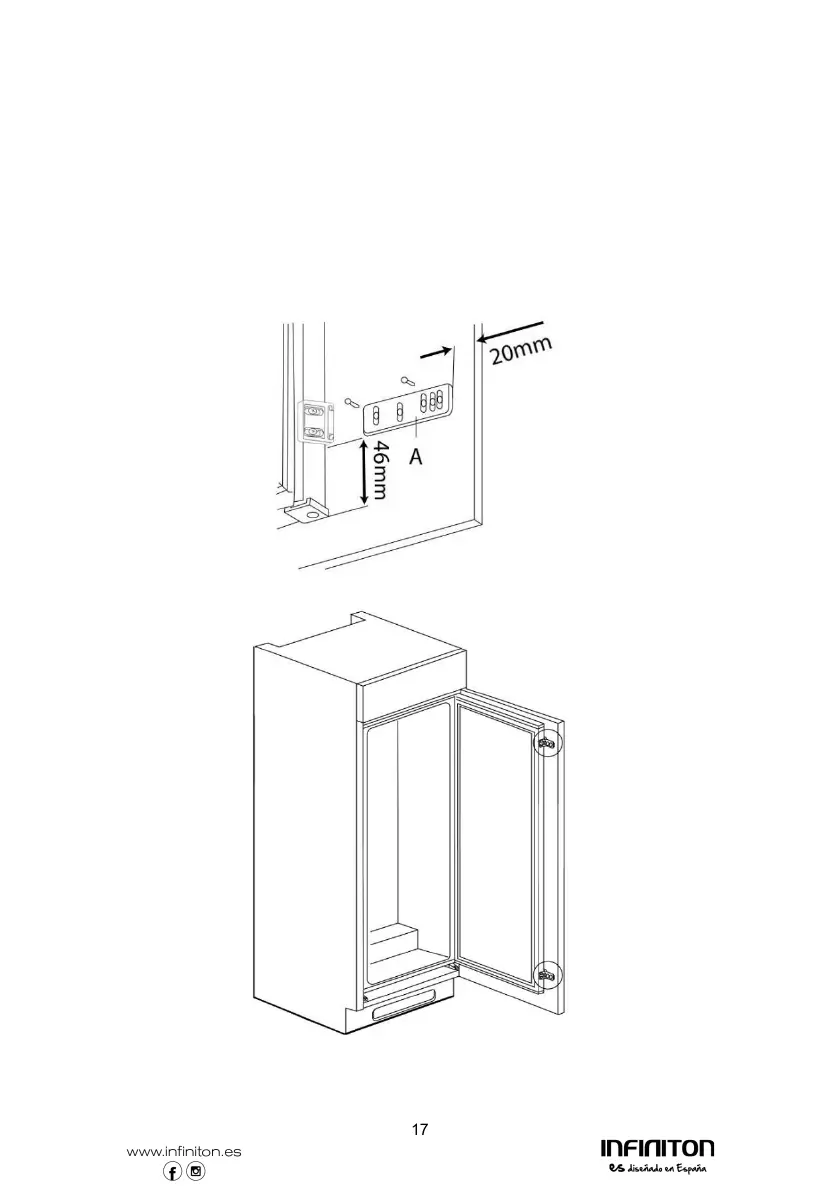 20mm

46mm

A

17

www.infiniton.es

INFINITON

es diseñado en España