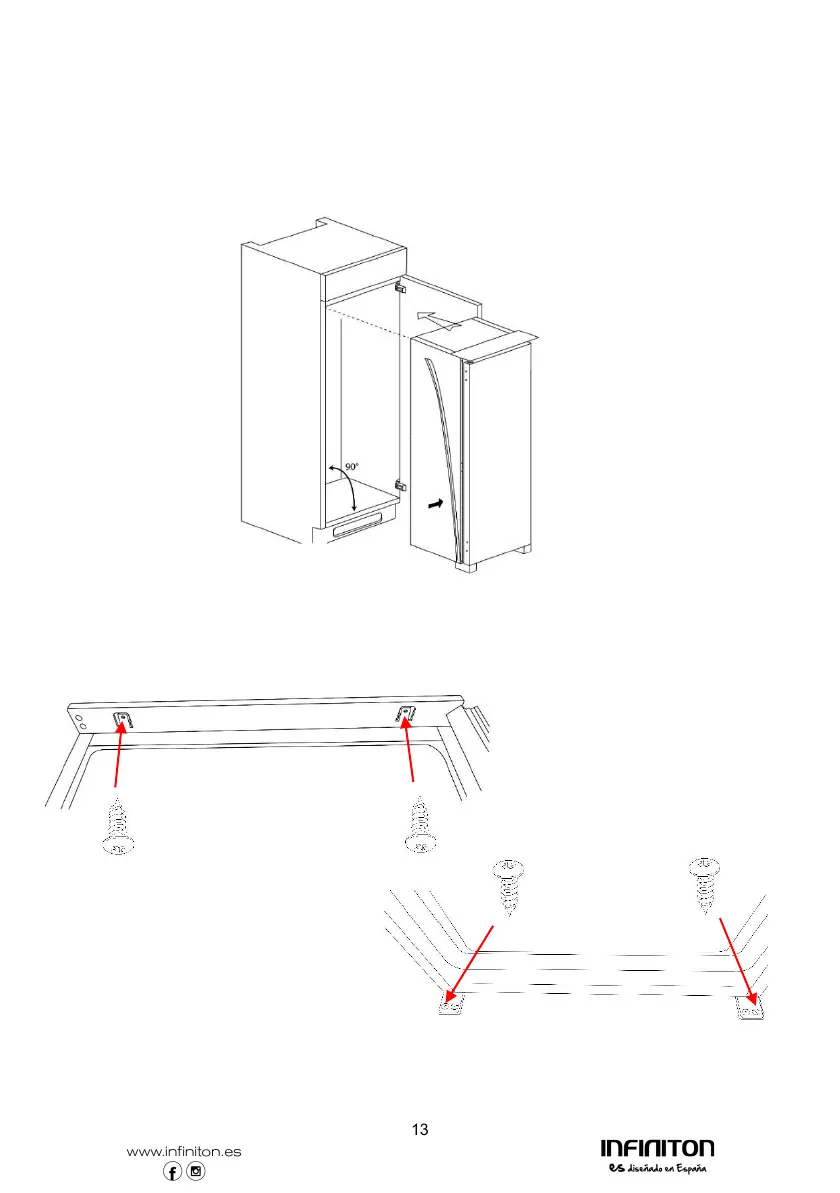 90°

13

www.infiniton.es

INFINITON
es diseñado en España