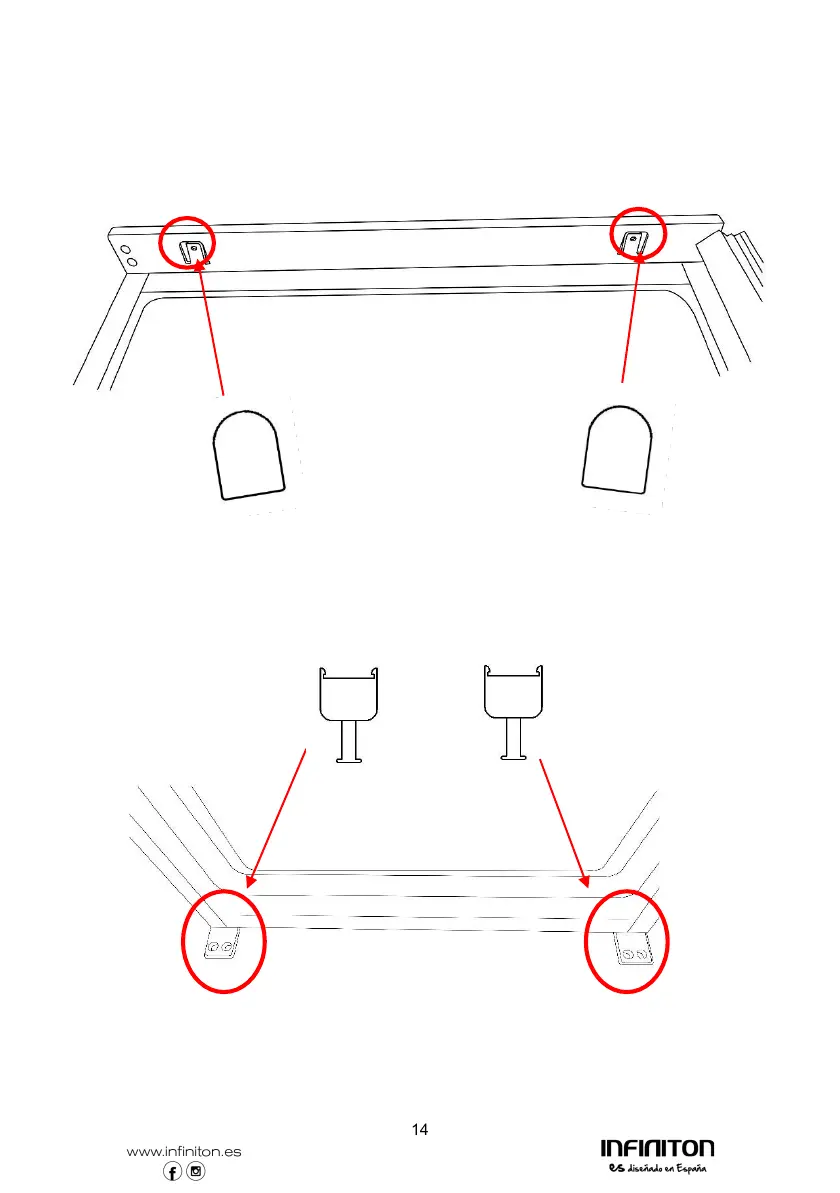 14

www.infiniton.es

INFINITON
es diseñado en España