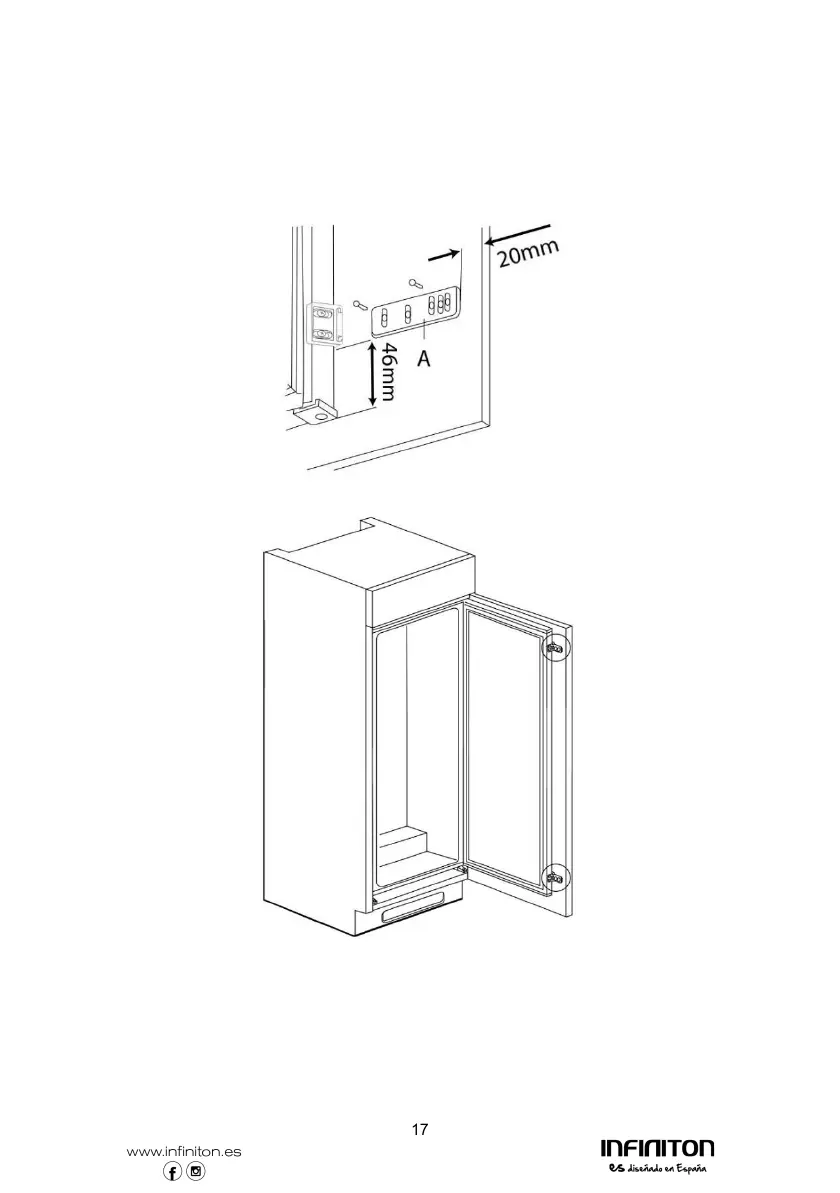 20mm

46mm

A

17

www.infiniton.es

INFINITON
es diseñado en España