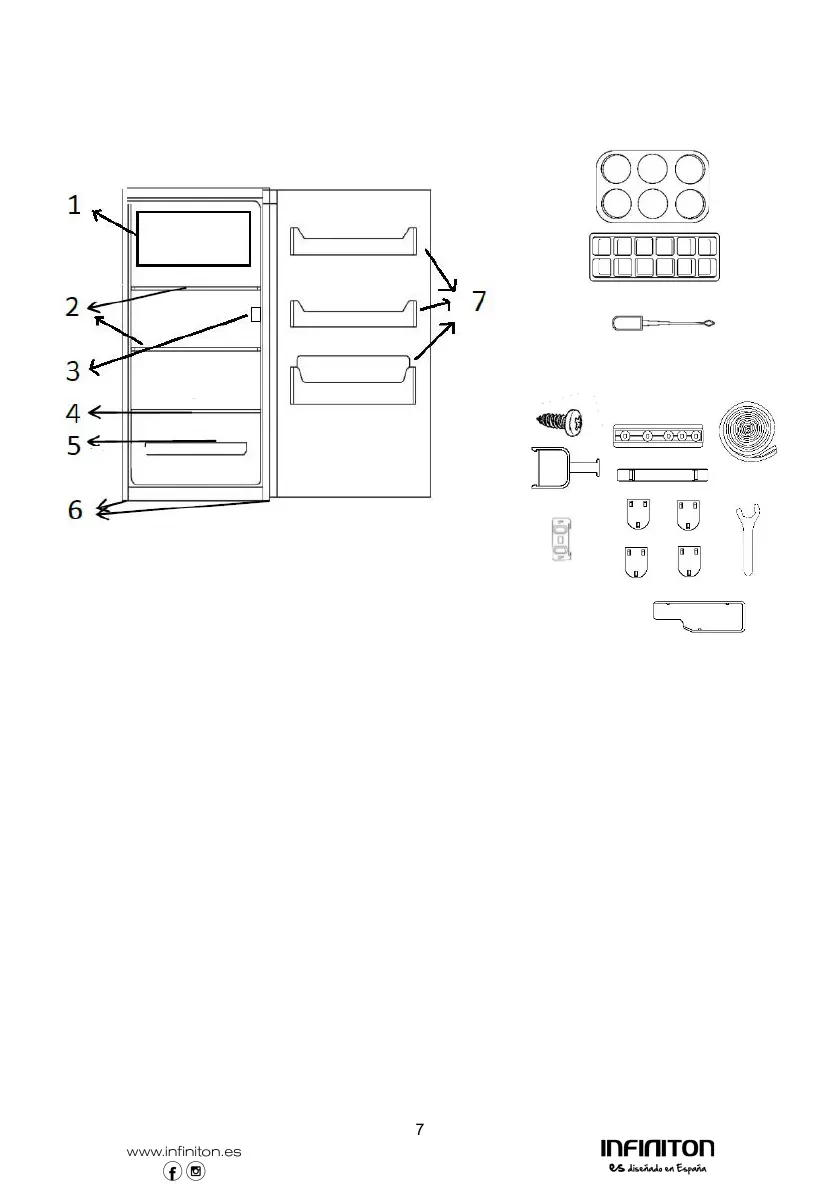 1
2
3
4
5
6
7

7

www.infiniton.es

INFINITON
es diseñado en España