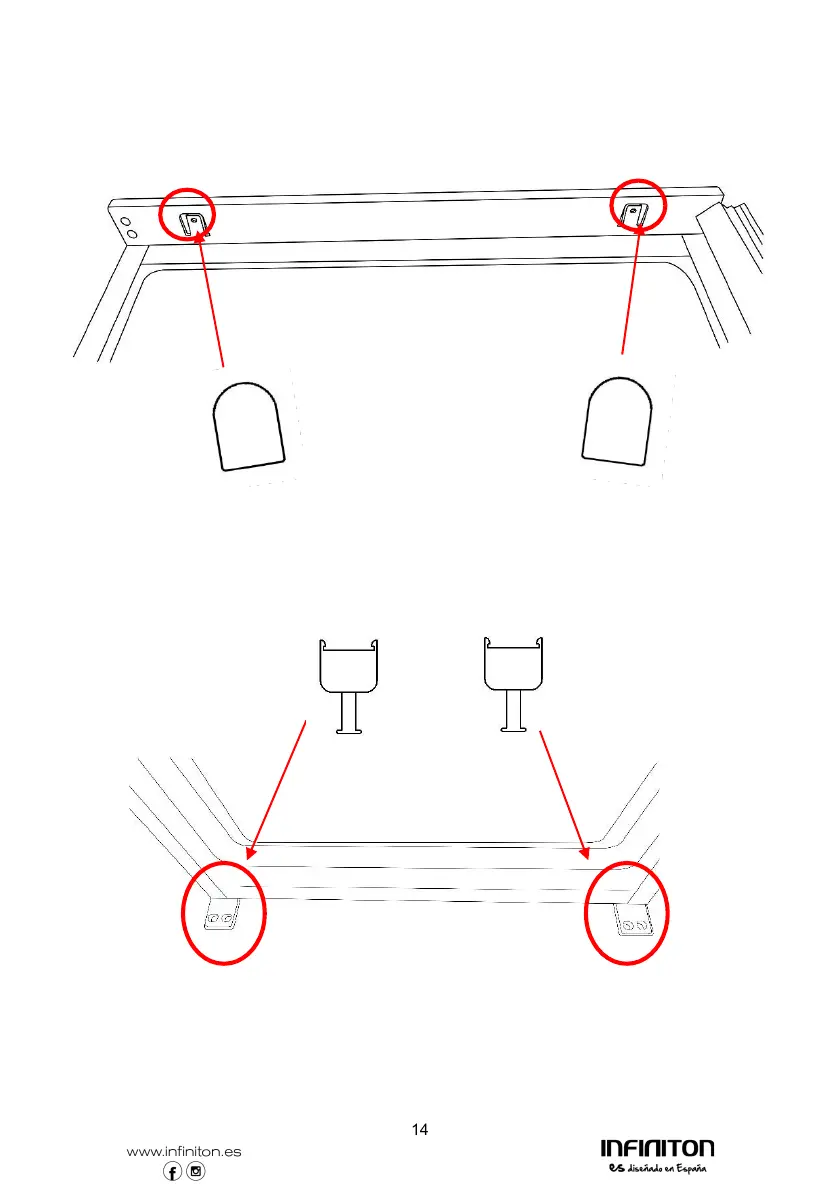 14

www.infiniton.es

INFINITON
es diseñado en España