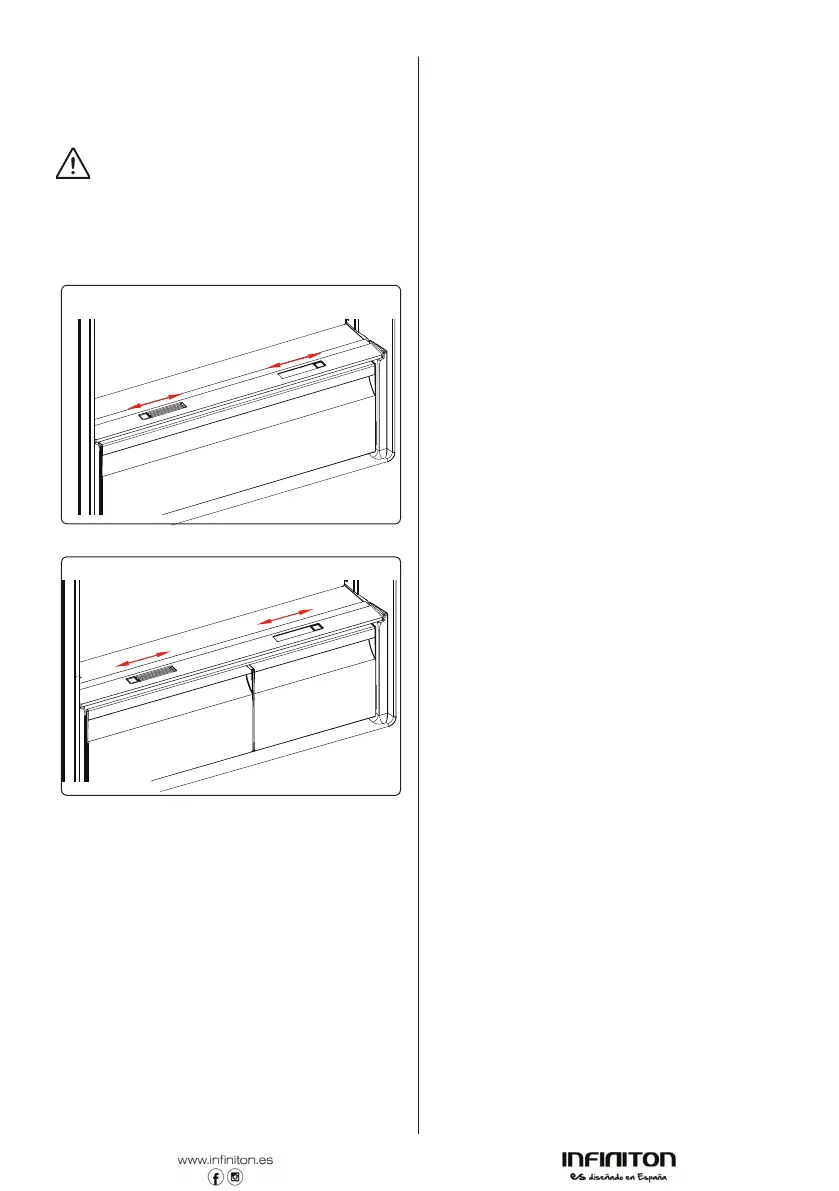 www.infiniton.es

INFINITON
es diseñado en España