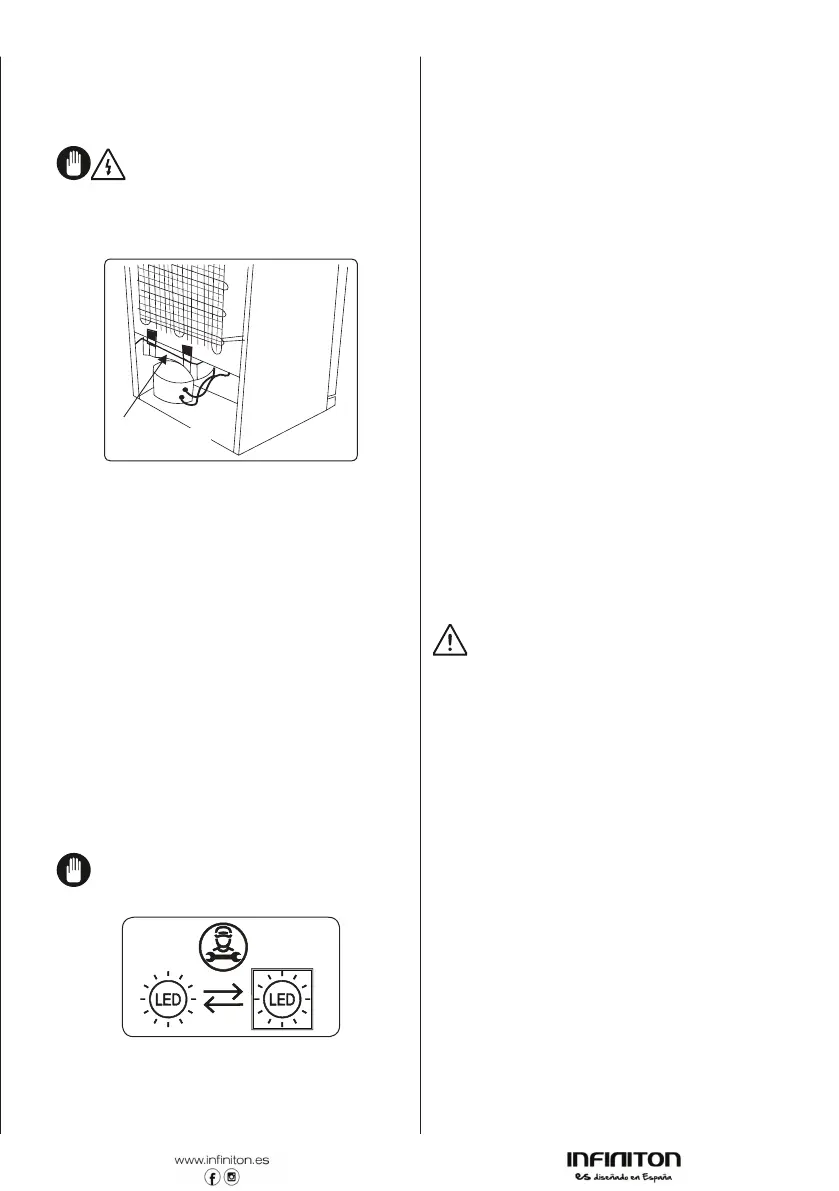 LED

LED

www.infiniton.es

INFINITON

es diseñado en España