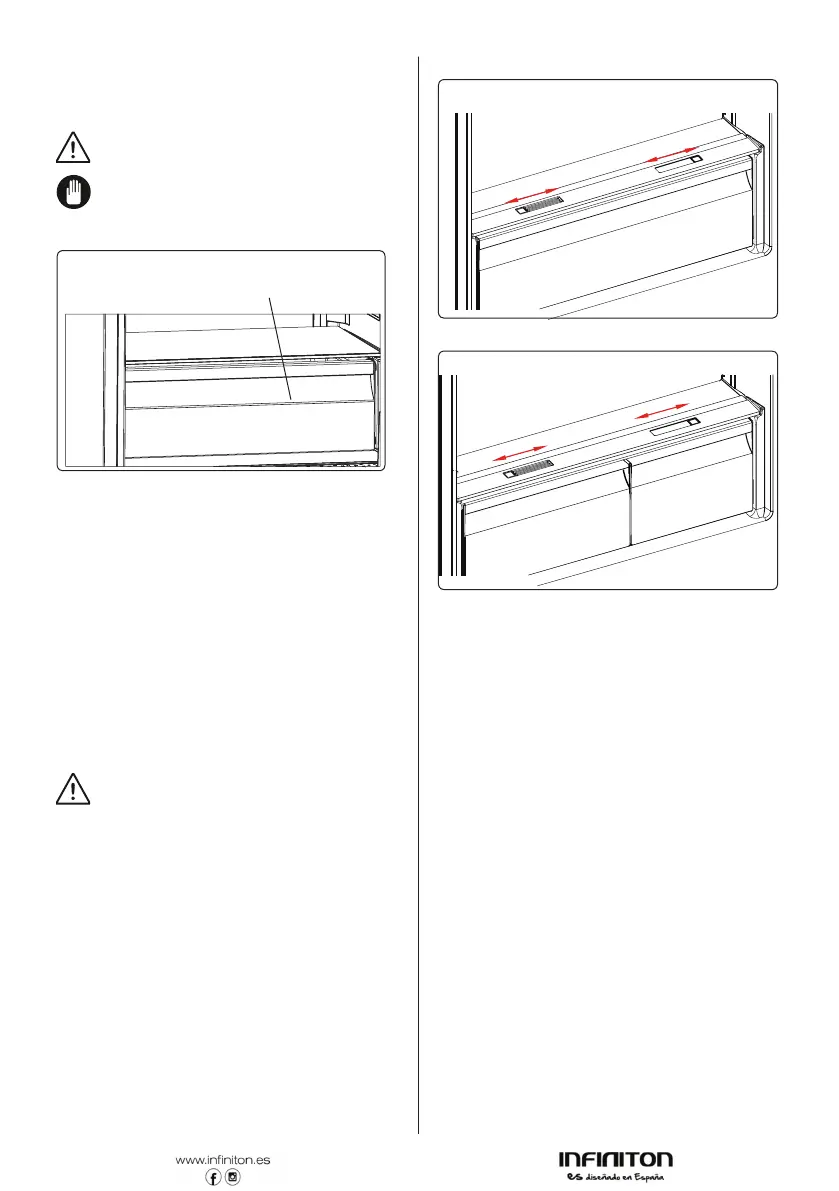 www.infiniton.es

INFINITON
es diseñado en España