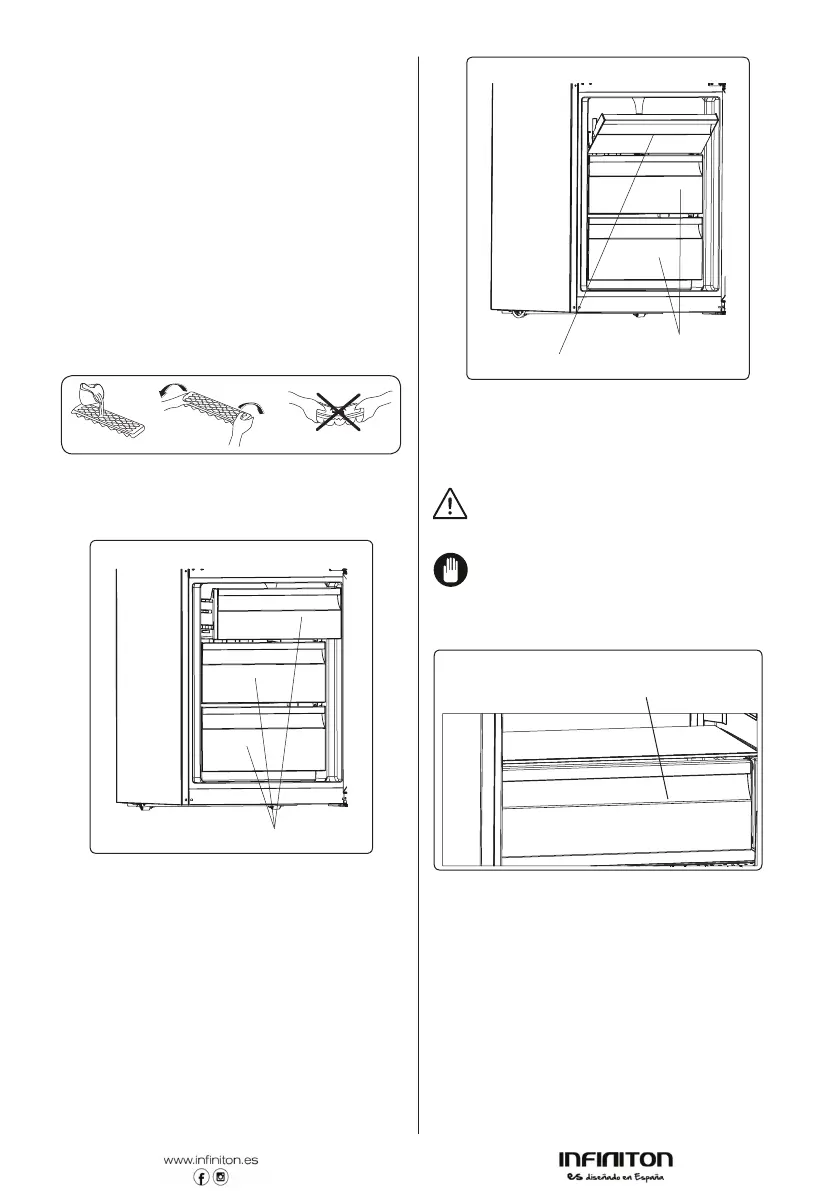 www.infiniton.es

INFINITON
es diseñado en España