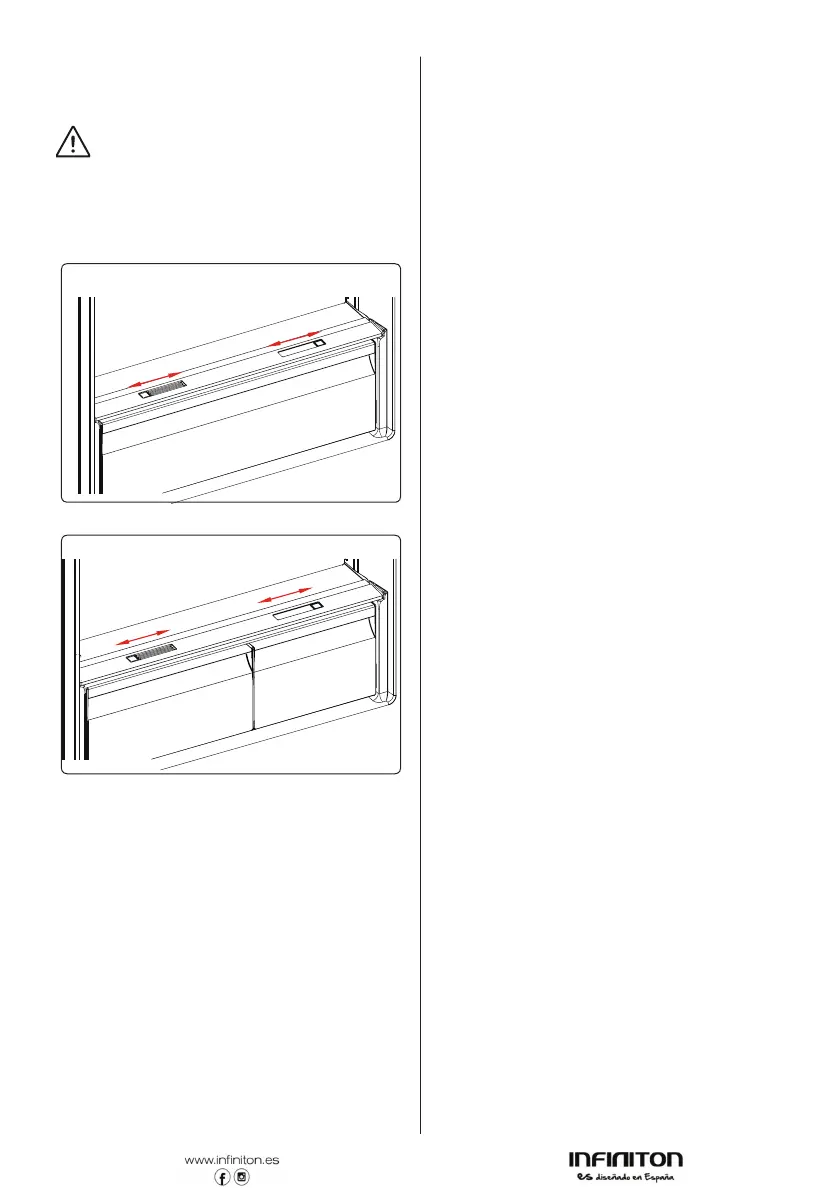 www.infiniton.es

INFINITON
es diseñado en España