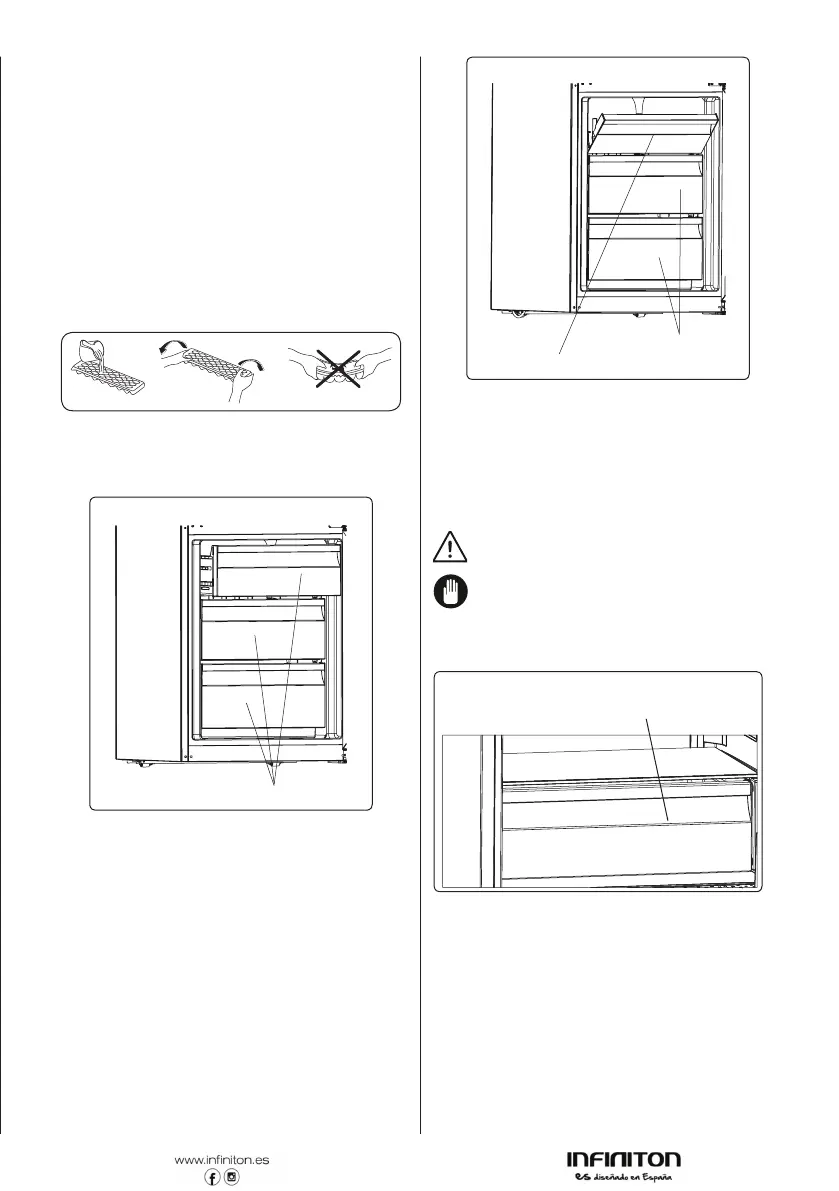 www.infiniton.es

INFINITON
es diseñado en España